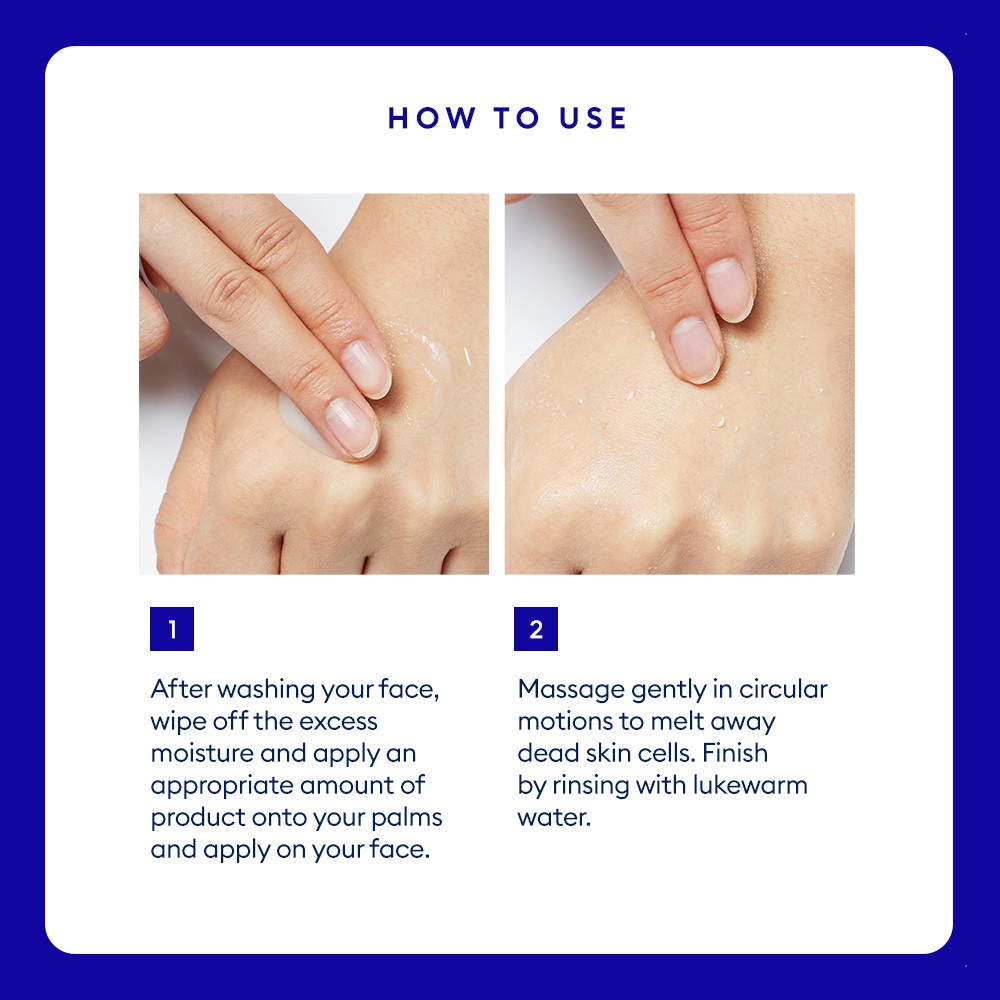 HOW TO USE

1

After washing your face, wipe off the excess moisture and apply an appropriate amount of product onto your palms and apply on your face.

2

Massage gently in circular motions to melt away dead skin cells. Finish by rinsing with lukewarm water.