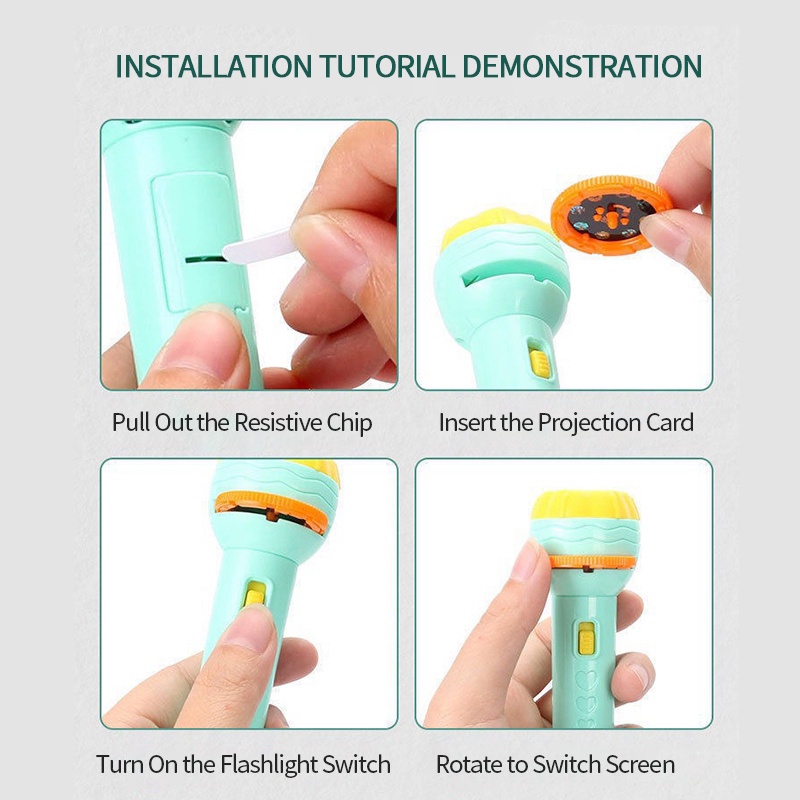 INSTALLATION TUTORIAL DEMONSTRATION

Pull Out the Resistive Chip

Insert the Projection Card

Turn On the Flashlight Switch

Rotate to Switch Screen