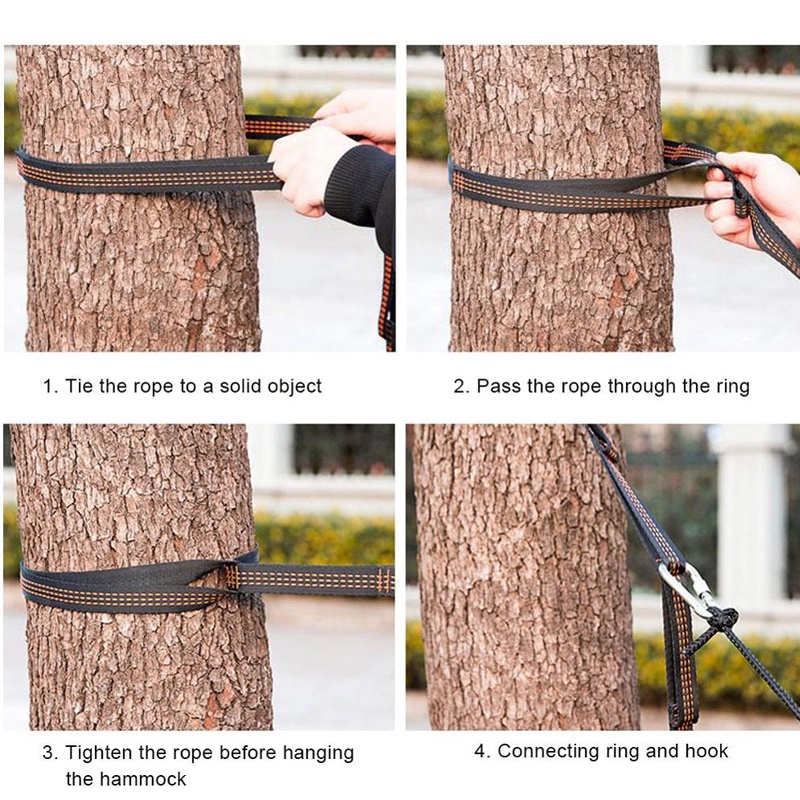 1. Tie the rope to a solid object

2. Pass the rope through the ring

3. Tighten the rope before hanging the hammock

4. Connecting ring and hook