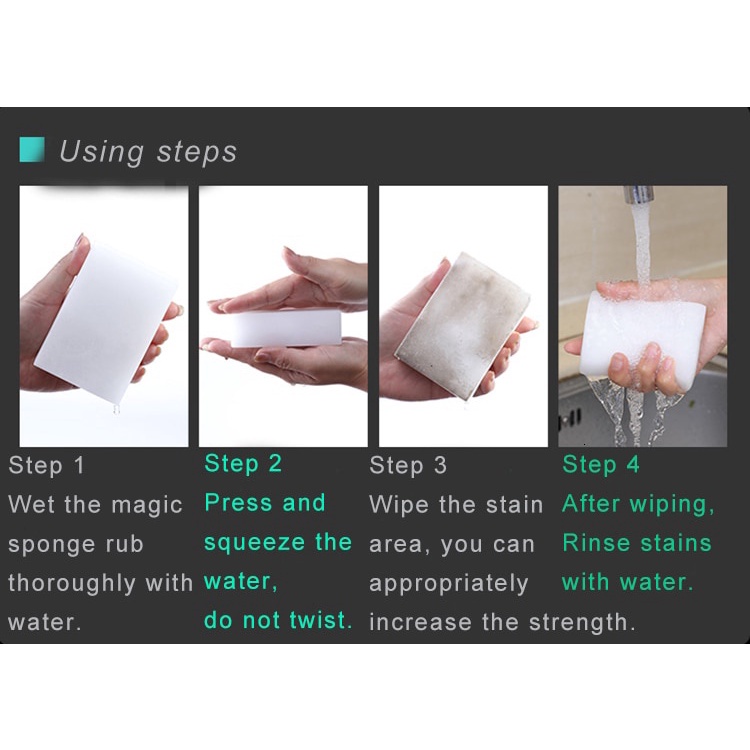 Using steps

Step 1
Wet the magic sponge rub thoroughly with water.

Step 2
Press and squeeze the water,
do not twist.

Step 3
Wipe the stain area, you can appropriately increase the strength.

Step 4
After wiping,
Rinse stains with water.