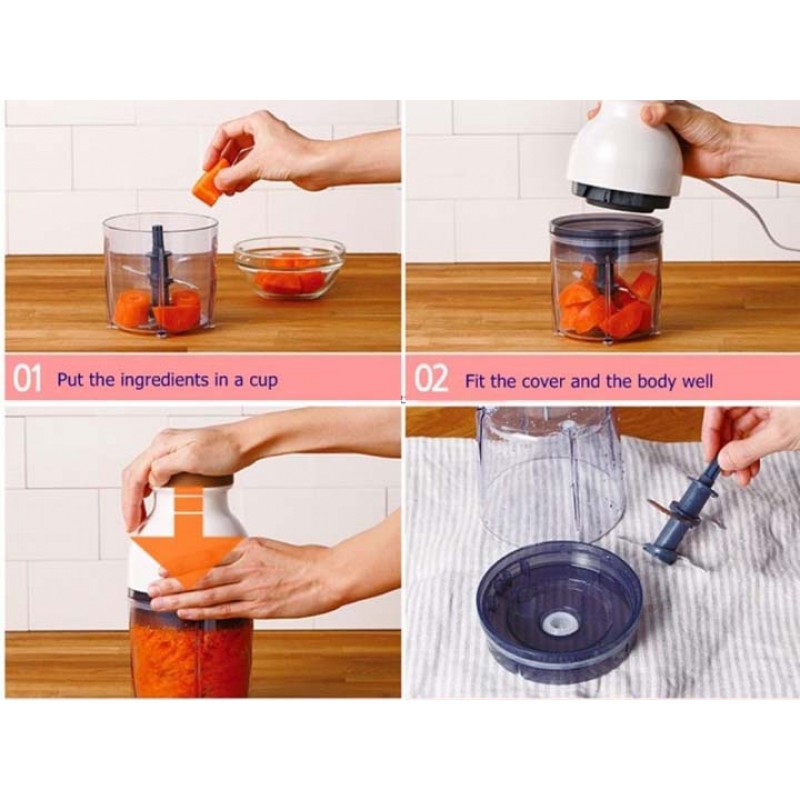 01 Put the ingredients in a cup

02 Fit the cover and the body well