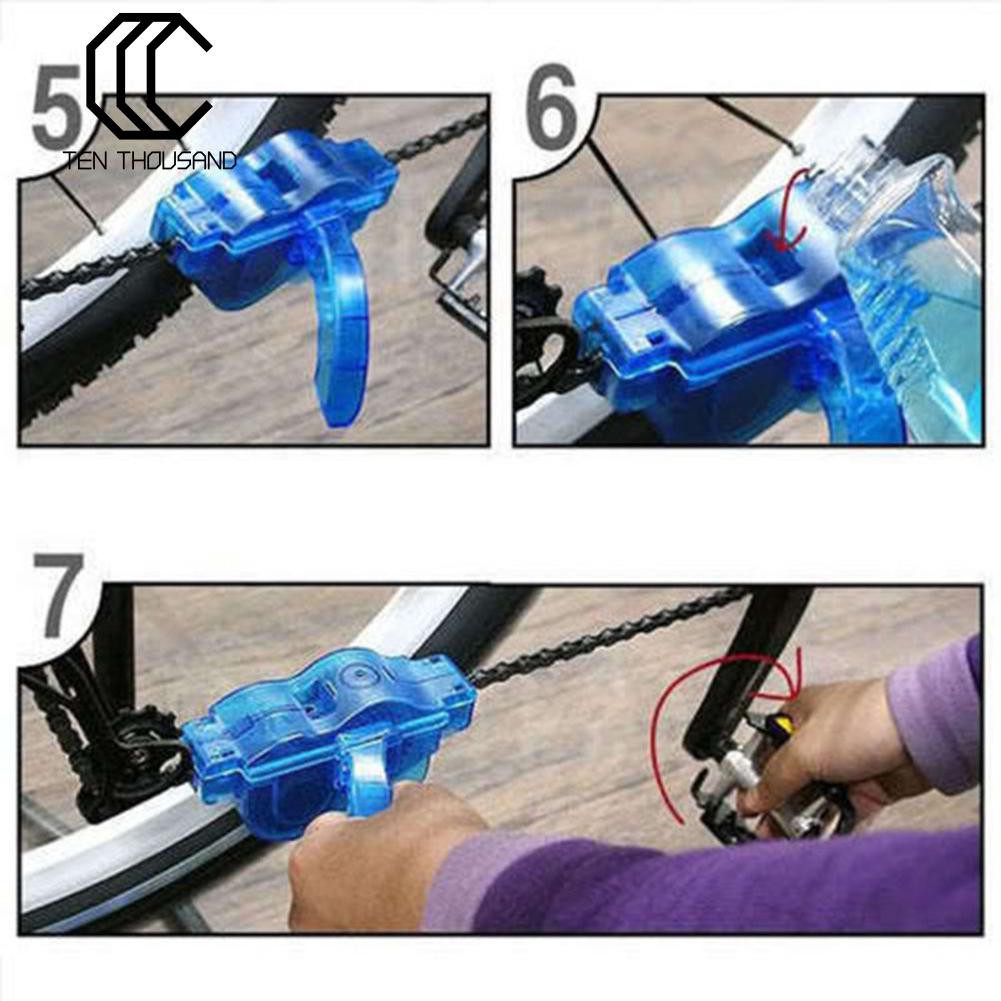 TEN THOUSAND

5

6

7