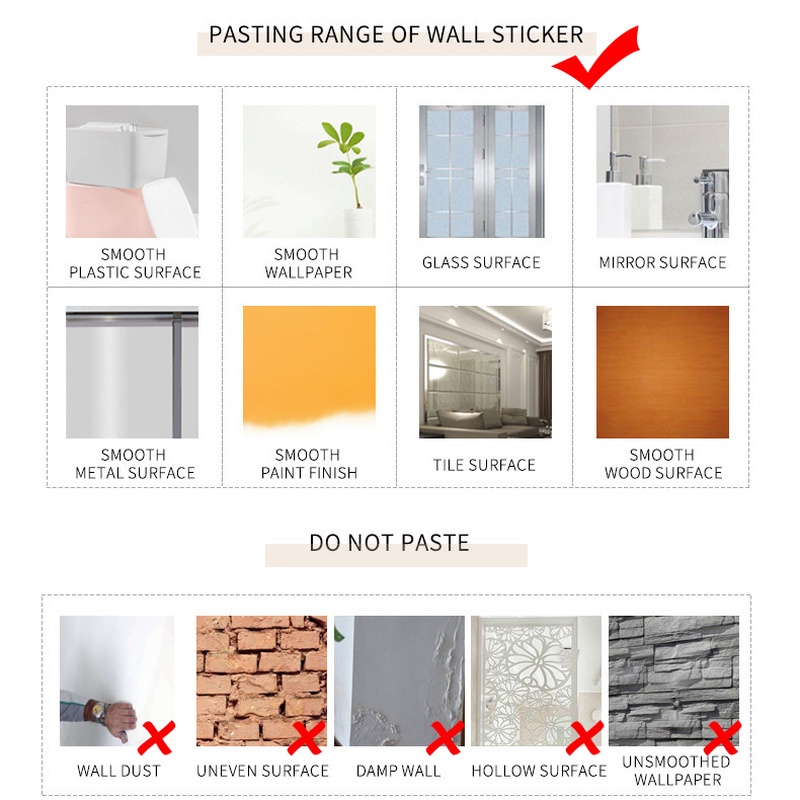 PASTING RANGE OF WALL STICKER

SMOOTH PLASTIC SURFACE

SMOOTH WALLPAPER

GLASS SURFACE

MIRROR SURFACE

SMOOTH METAL SURFACE

SMOOTH PAINT FINISH

TILE SURFACE

SMOOTH WOOD SURFACE

DO NOT PASTE

WALL DUST

UNEVEN SURFACE

DAMP WALL

HOLLOW SURFACE

UNSMOOTHED WALLPAPER