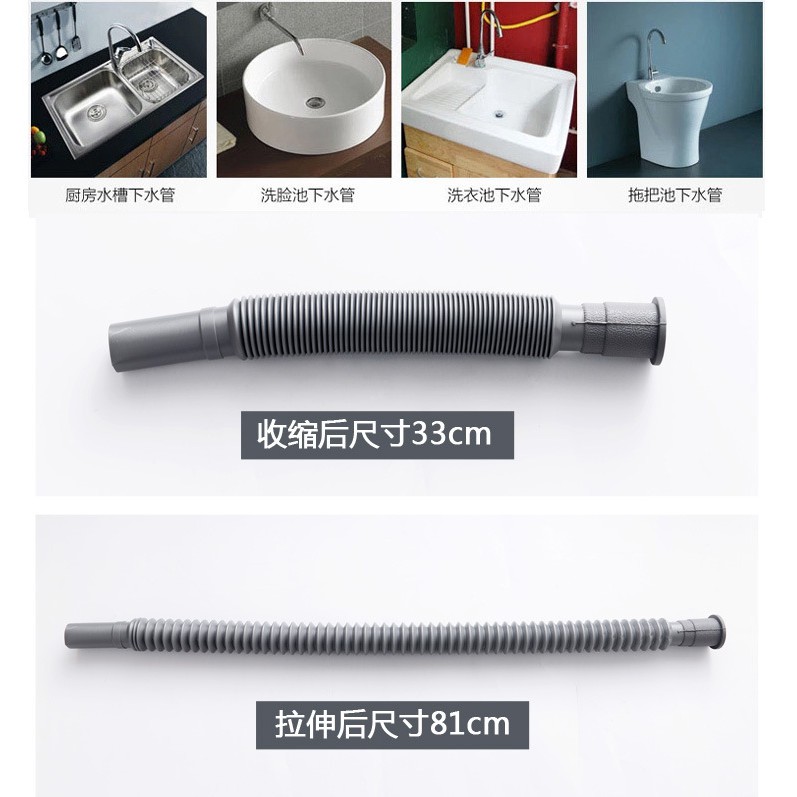 厨房水槽下水管

洗脸池下水管

洗衣池下水管

拖把池下水管

收缩后尺寸33cm

拉伸后尺寸81cm