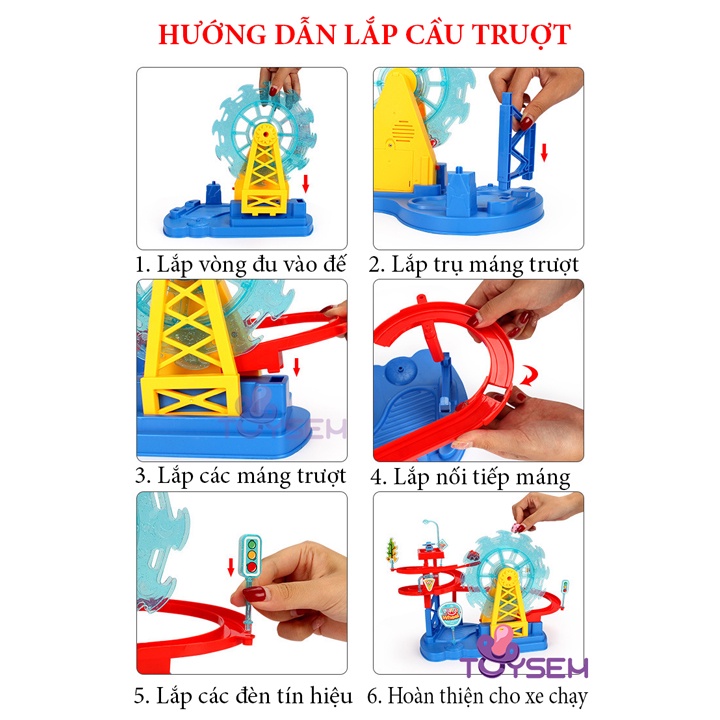 HƯỚNG DẪN LẮP CẦU TRƯỢT

1. Lắp vòng đu vào đế

2. Lắp trụ máng trượt

TOYSEM

3. Lắp các máng trượt

4. Lắp nối tiếp máng

5. Lắp các đèn tín hiệu

TOYSEM

6. Hoàn thiện cho xe chạy