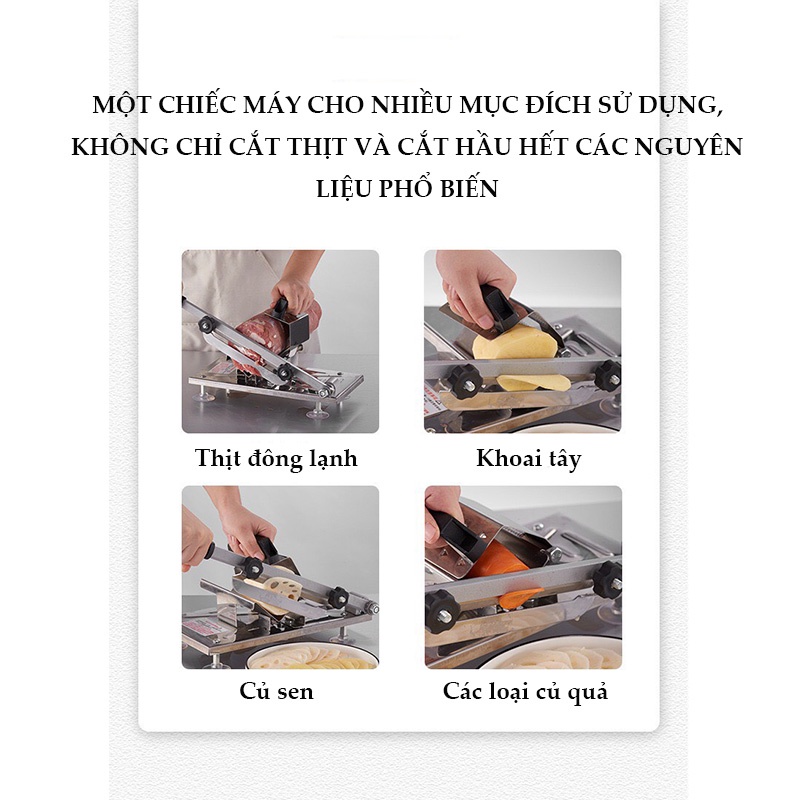 MỘT CHIẾC MÁY CHO NHIỀU MỤC ĐÍCH SỬ DỤNG, KHÔNG CHỈ CẮT THỊT VÀ CẮT HẦU HẾT CÁC NGUYÊN LIỆU PHỔ BIẾN

Thịt đông lạnh

Khoai tây

Củ sen

Các loại củ quả