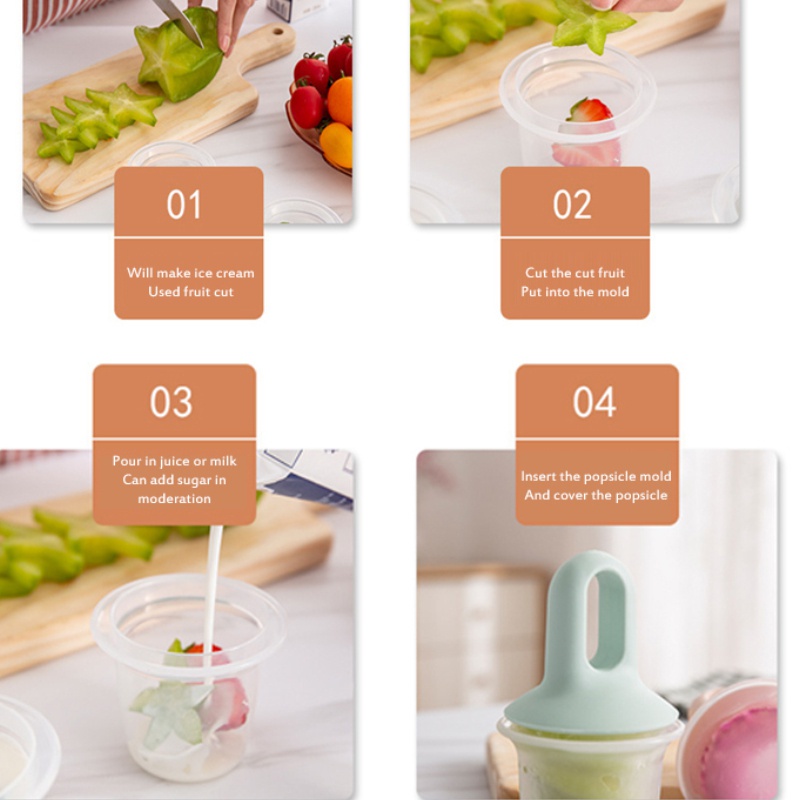 01

Will make ice cream
Used fruit cut

02

Cut the cut fruit
Put into the mold

03

Pour in juice or milk
Can add sugar in
moderation

04

Insert the popsicle mold
And cover the popsicle