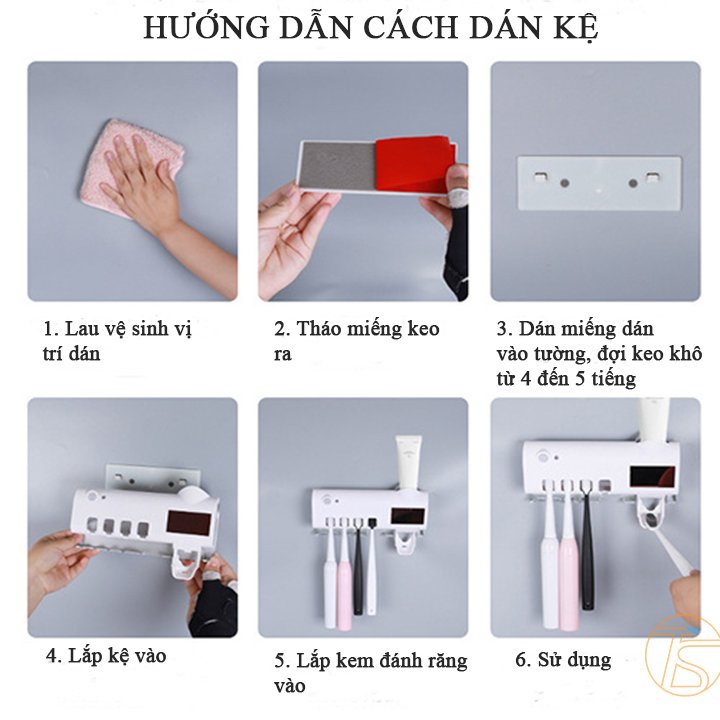 HƯỚNG DẪN CÁCH DÁN KỆ

1. Lau vệ sinh vị trí dán

2. Tháo miếng keo ra

3. Dán miếng dán vào tường, đợi keo khô từ 4 đến 5 tiếng

4. Lắp kệ vào

5. Lắp kem đánh răng vào

6. Sử dụng

TS