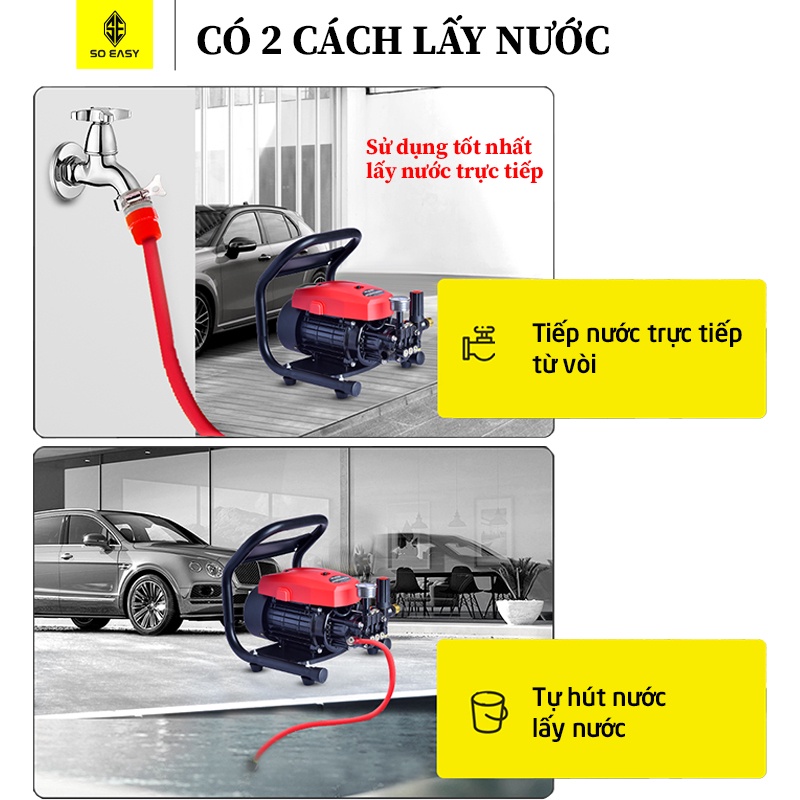 SE
SO EASY

CÓ 2 CÁCH LẤY NƯỚC

Sử dụng tốt nhất lấy nước trực tiếp

Tiếp nước trực tiếp từ vòi

Tự hút nước lấy nước