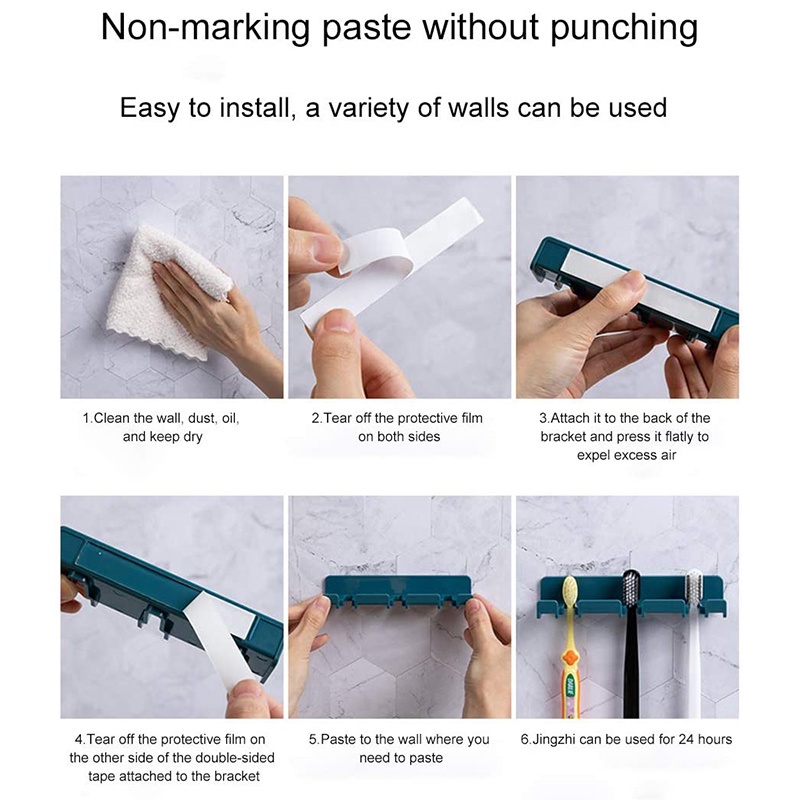 Non-marking paste without punching

Easy to install, a variety of walls can be used

1.Clean the wall, dust, oil, and keep dry

2.Tear off the protective film on both sides

3.Attach it to the back of the bracket and press it flatly to expel excess air

4.Tear off the protective film on the other side of the double-sided tape attached to the bracket

5.Paste to the wall where you need to paste

6.Jingzhi can be used for 24 hours