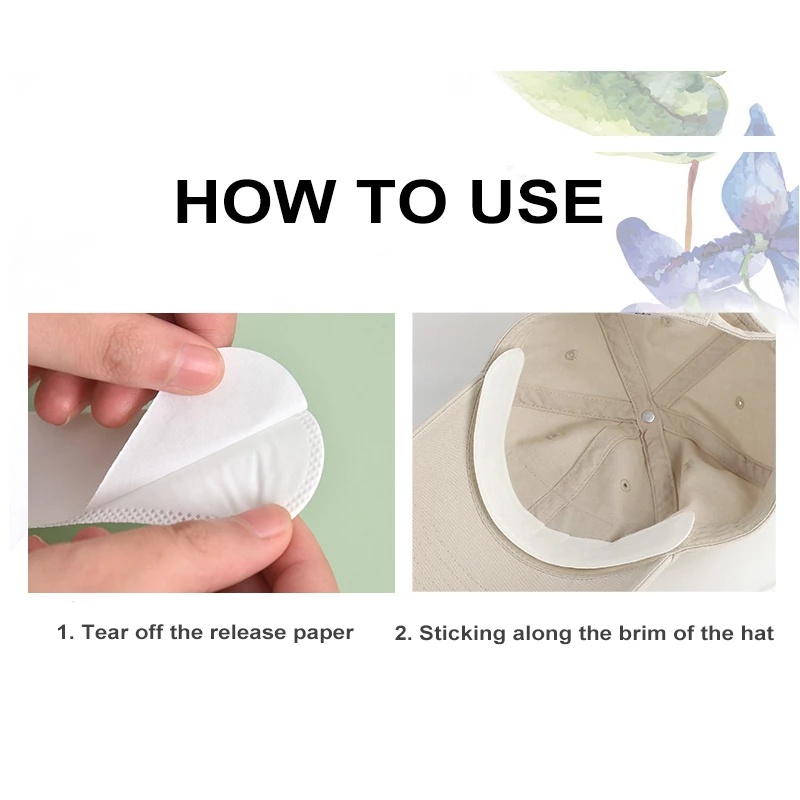 HOW TO USE

1. Tear off the release paper

2. Sticking along the brim of the hat