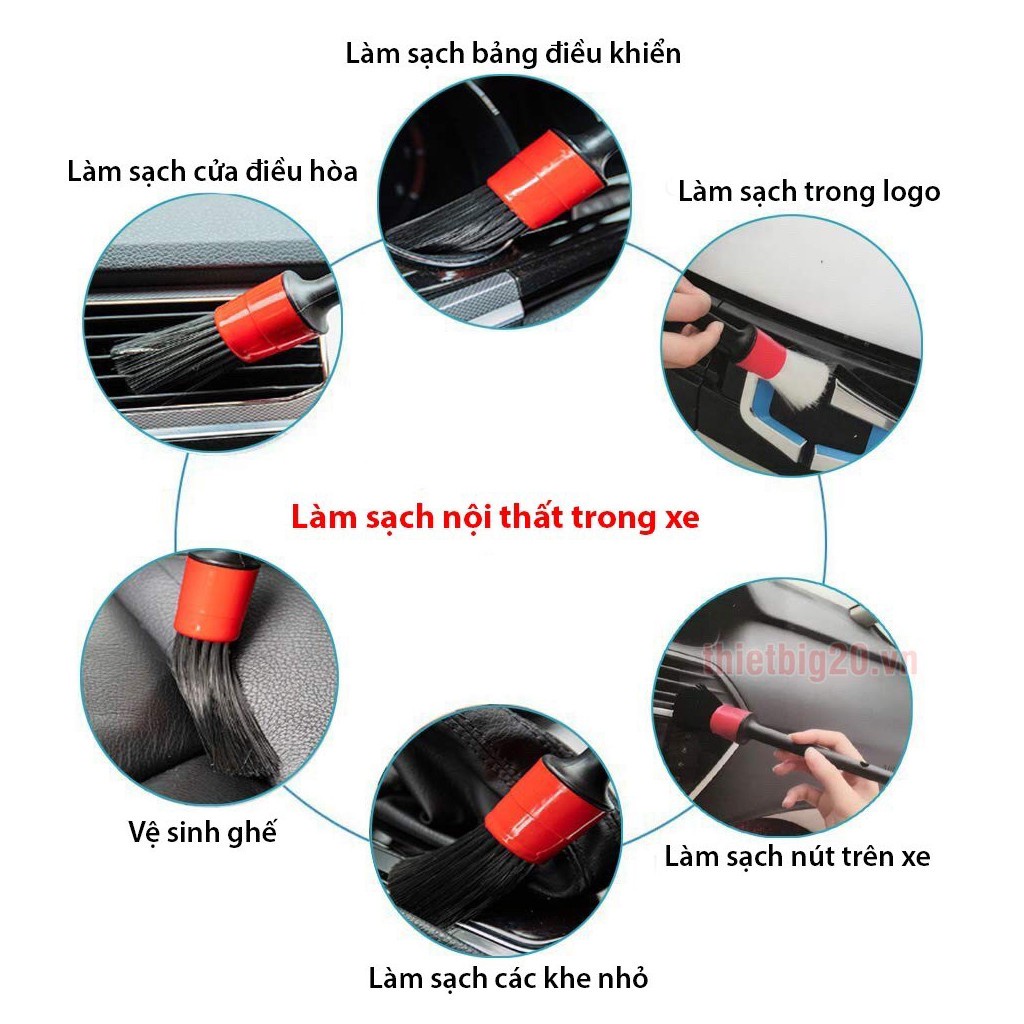 Làm sạch bảng điều khiển

Làm sạch cửa điều hòa

Làm sạch trong logo

Làm sạch nội thất trong xe

thietbig20.vn

Vệ sinh ghế

Làm sạch nút trên xe

Làm sạch các khe nhỏ