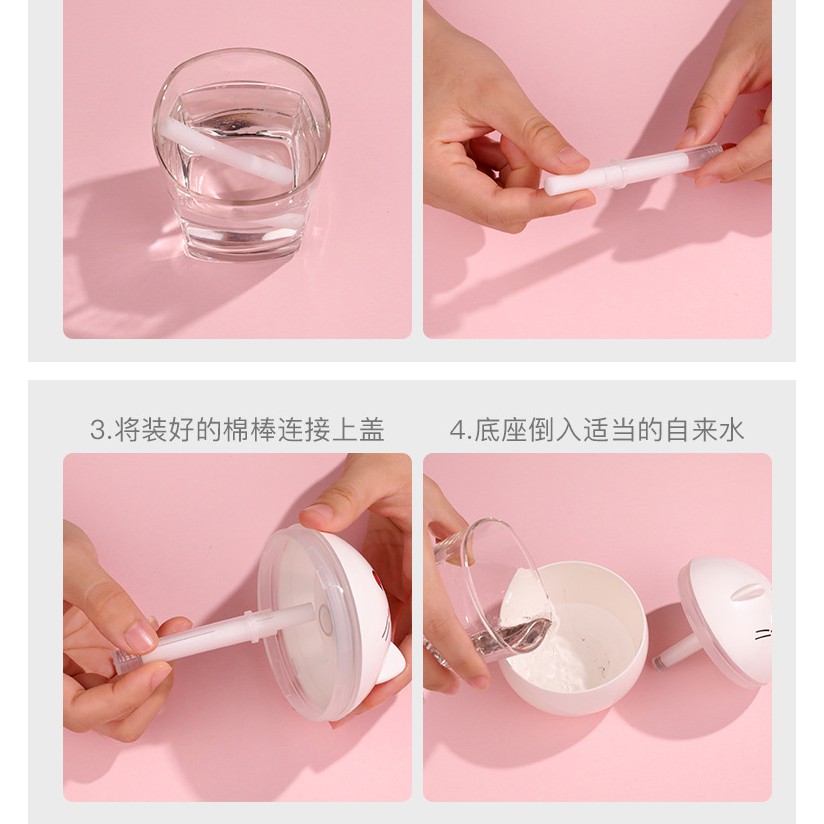 3.将装好的棉棒连接上盖

4.底座倒入适当的自来水