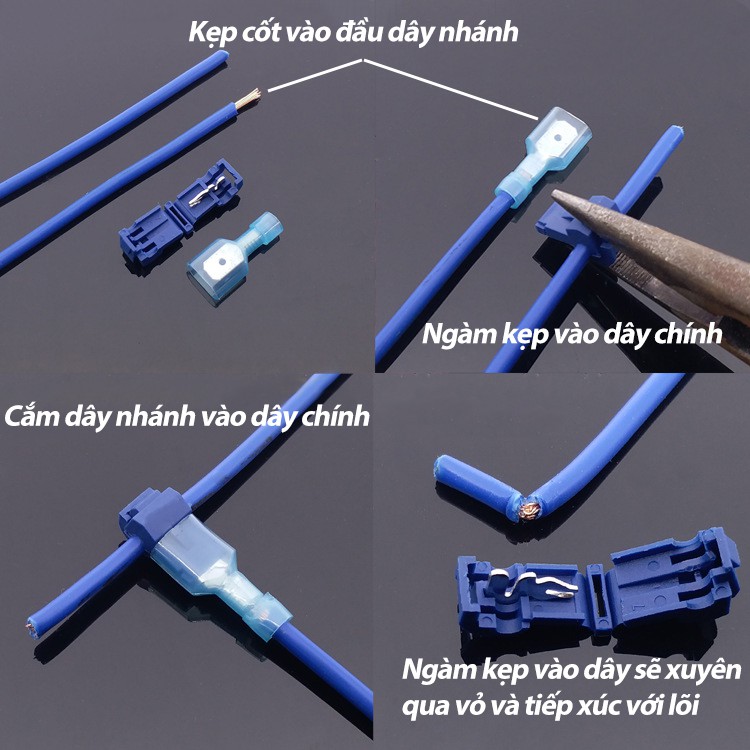 Kẹp cốt vào đầu dây nhánh

Ngàm kẹp vào dây chính

Cắm dây nhánh vào dây chính

Ngàm kẹp vào dây sẽ xuyên qua vỏ và tiếp xúc với lõi