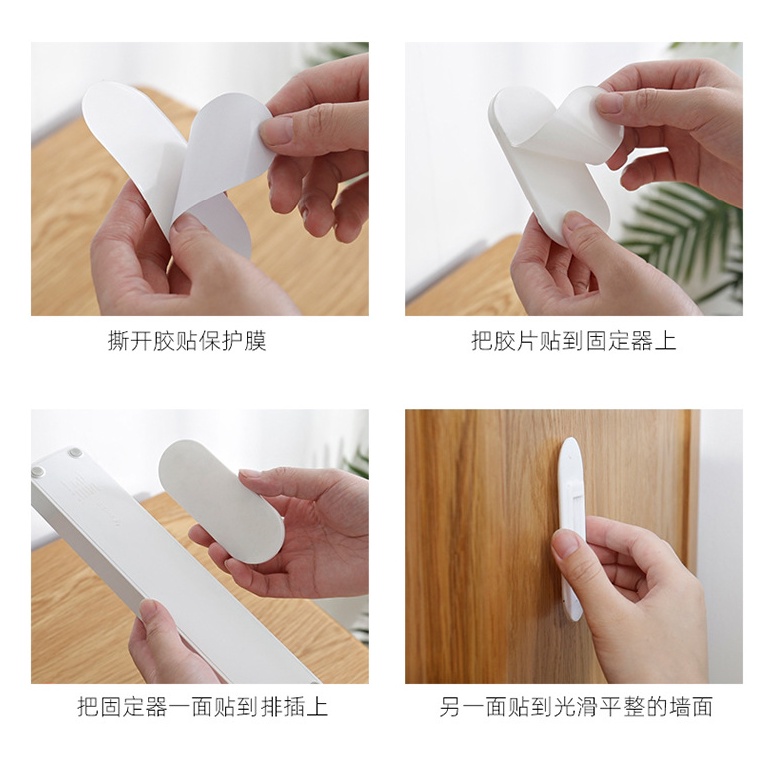 撕开胶贴保护膜

把胶片贴到固定器上

把固定器一面贴到排插上

另一面贴到光滑平整的墙面