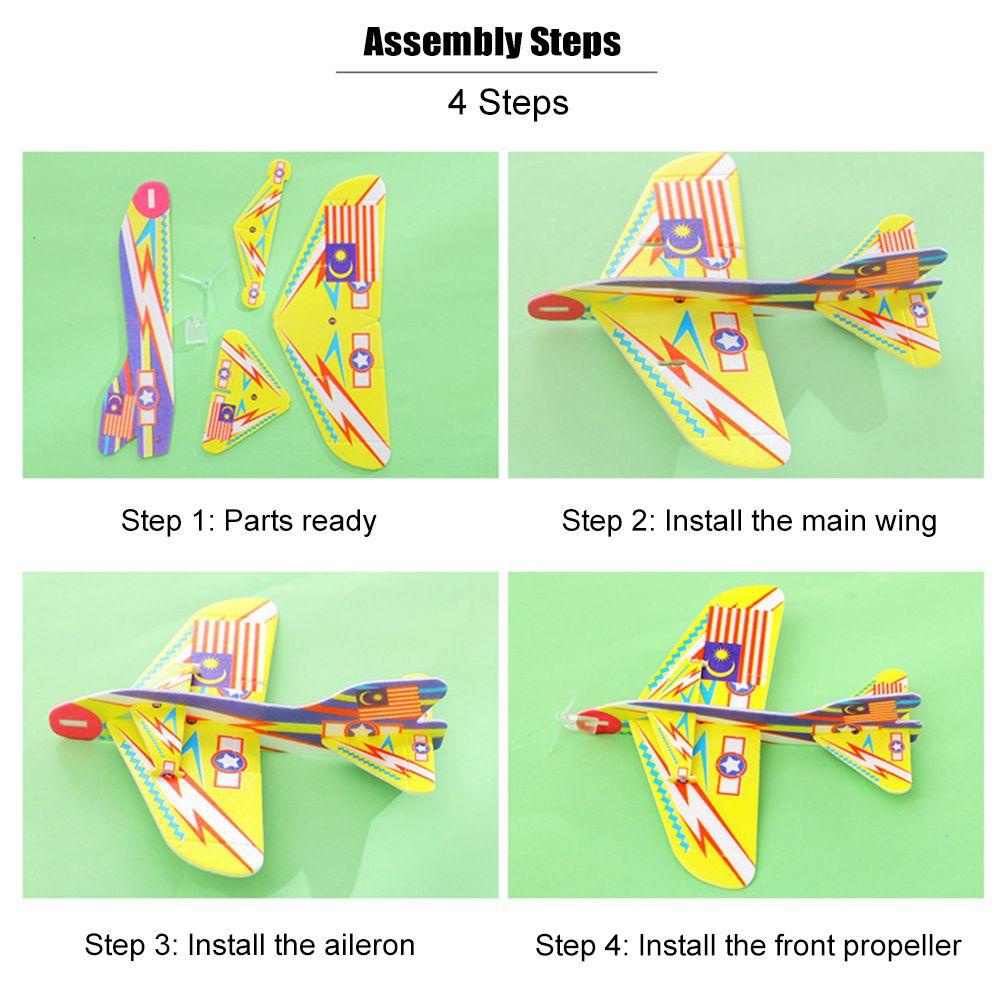 Assembly Steps

4 Steps

Step 1: Parts ready

Step 2: Install the main wing

Step 3: Install the aileron

Step 4: Install the front propeller