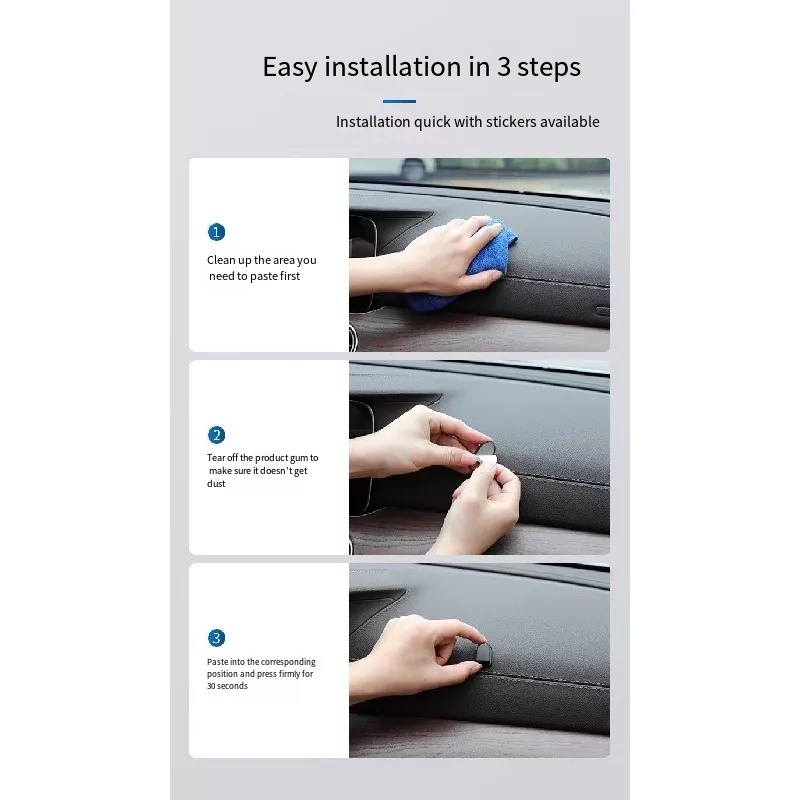 Easy installation in 3 steps

Installation quick with stickers available

1

Clean up the area you need to paste first

2

Tear off the product gum to make sure it doesn't get dust

3

Paste into the corresponding position and press firmly for 30 seconds