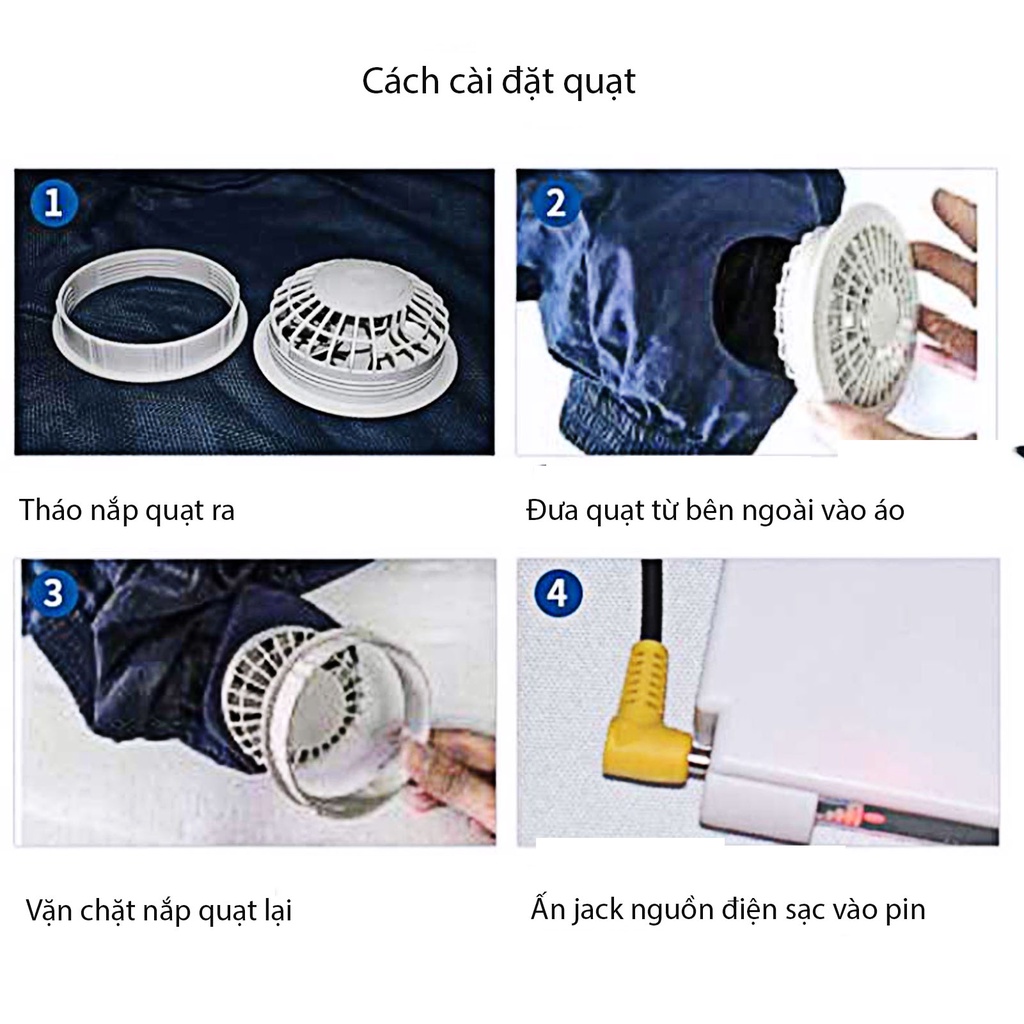 Cách cài đặt quạt

1

Tháo nắp quạt ra

2

Đưa quạt từ bên ngoài vào áo

3

Vặn chặt nắp quạt lại

4

Ấn jack nguồn điện sạc vào pin