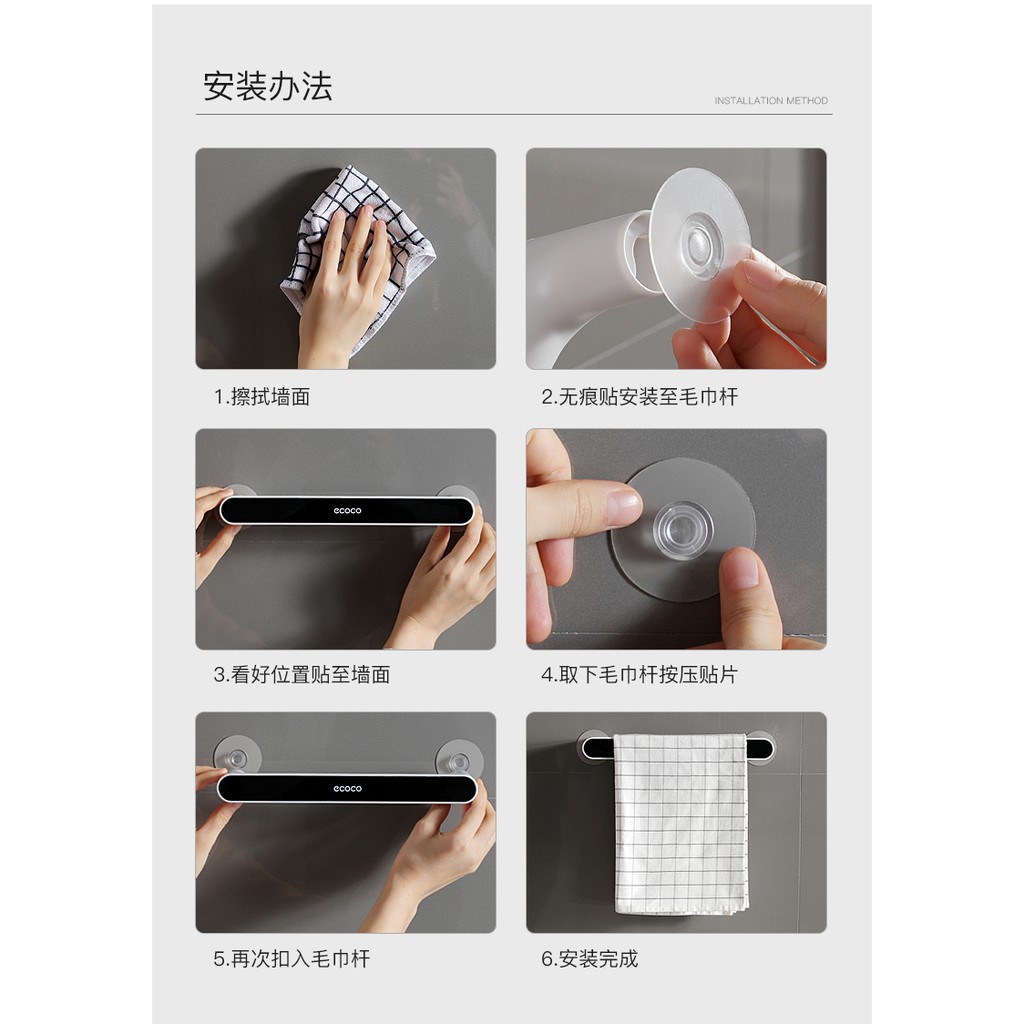 安装办法

INSTALLATION METHOD

1.擦拭墙面

2.无痕贴安装至毛巾杆

ecoco

3.看好位置贴至墙面

4.取下毛巾杆按压贴片

ecoco

5.再次扣入毛巾杆

6.安装完成