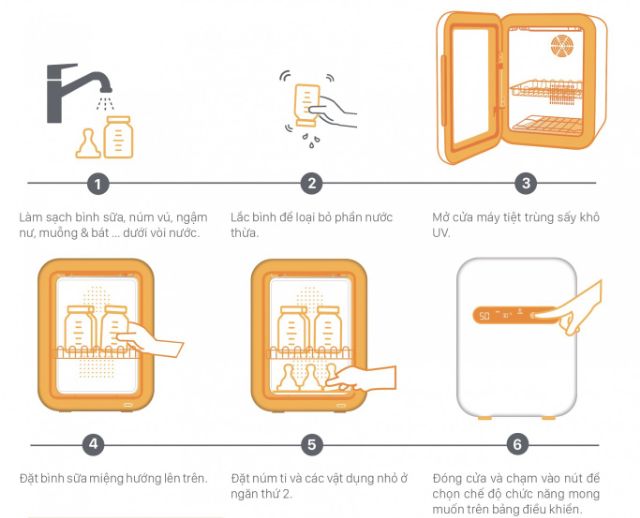 1

Làm sạch bình sữa, núm vú, ngậm nư, muỗng & bát ... dưới vòi nước.

2

Lắc bình để loại bỏ phần nước thừa.

3

Mở cửa máy tiệt trùng sấy khô UV.

50

4

Đặt bình sữa miệng hướng lên trên.

5

Đặt núm ti và các vật dụng nhỏ ở ngăn thứ 2.

6

Đóng cửa và chạm vào nút để chọn chế độ chức năng mong muốn trên bảng điều khiển.