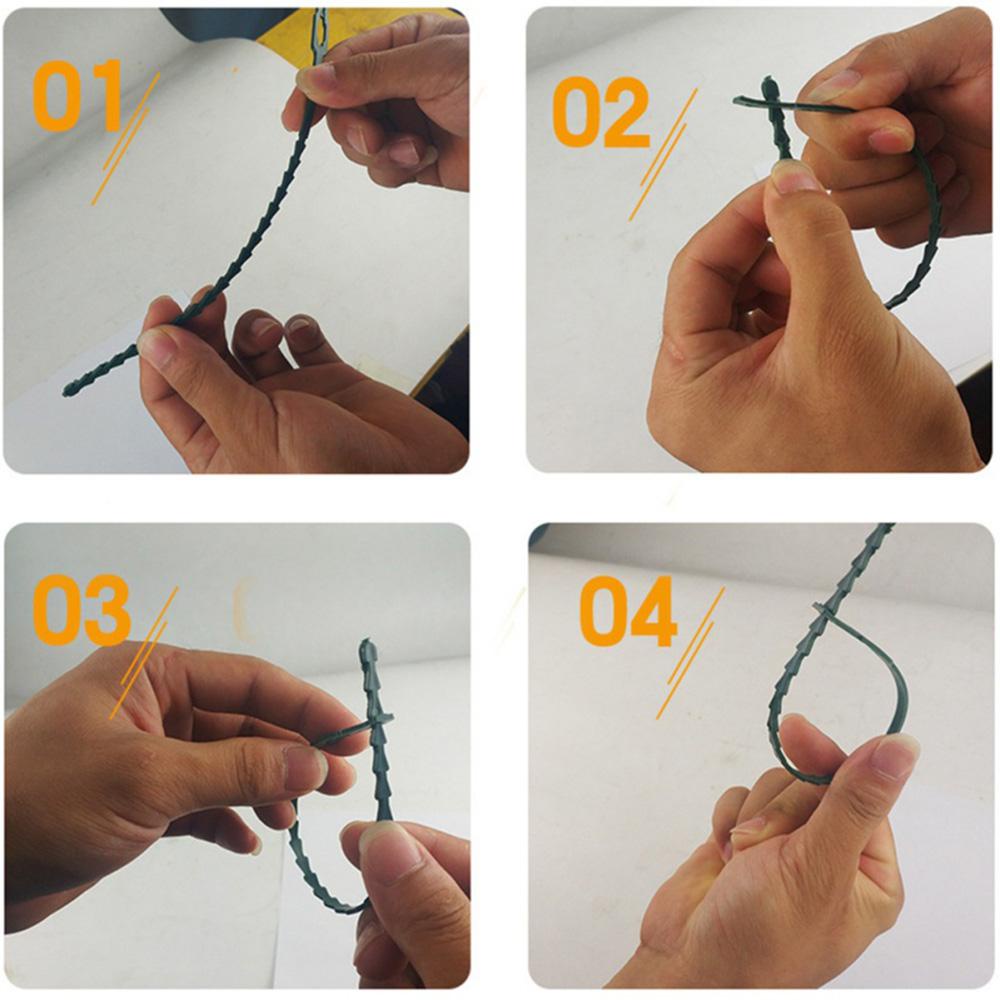 01

02

03

04