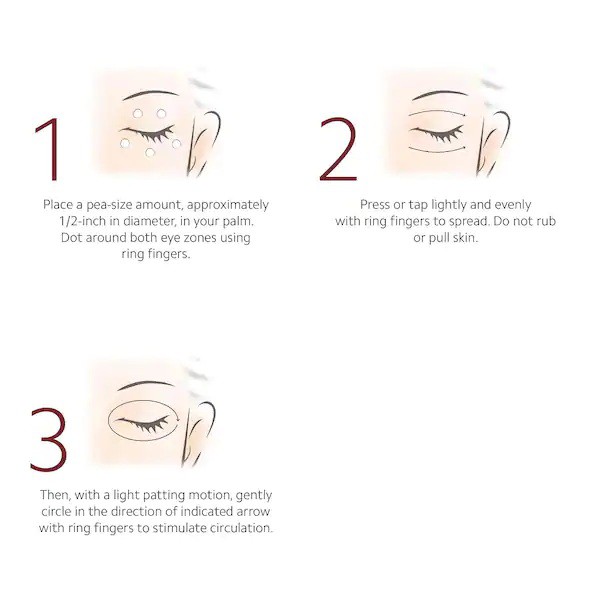 1

Place a pea-size amount, approximately 1/2-inch in diameter, in your palm. Dot around both eye zones using ring fingers.

2

Press or tap lightly and evenly with ring fingers to spread. Do not rub or pull skin.

3

Then, with a light patting motion, gently circle in the direction of indicated arrow with ring fingers to stimulate circulation.