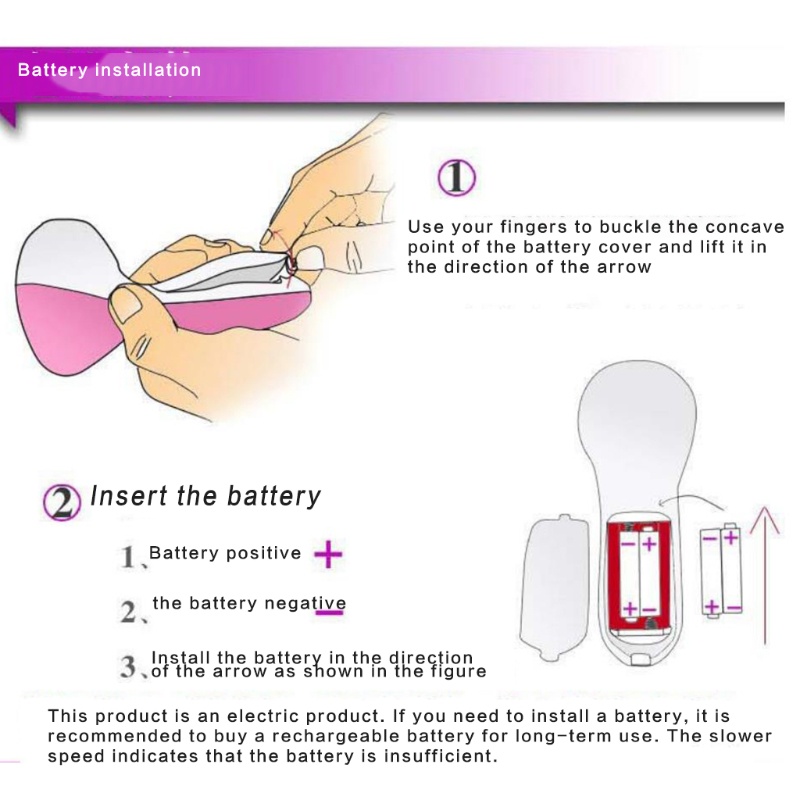 Battery installation

①

Use your fingers to buckle the concave point of the battery cover and lift it in the direction of the arrow

② Insert the battery

1、Battery positive +

2、the battery negative −

3、Install the battery in the direction of the arrow as shown in the figure

− +
+ −
− +
+ −

This product is an electric product. If you need to install a battery, it is recommended to buy a rechargeable battery for long-term use. The slower speed indicates that the battery is insufficient.