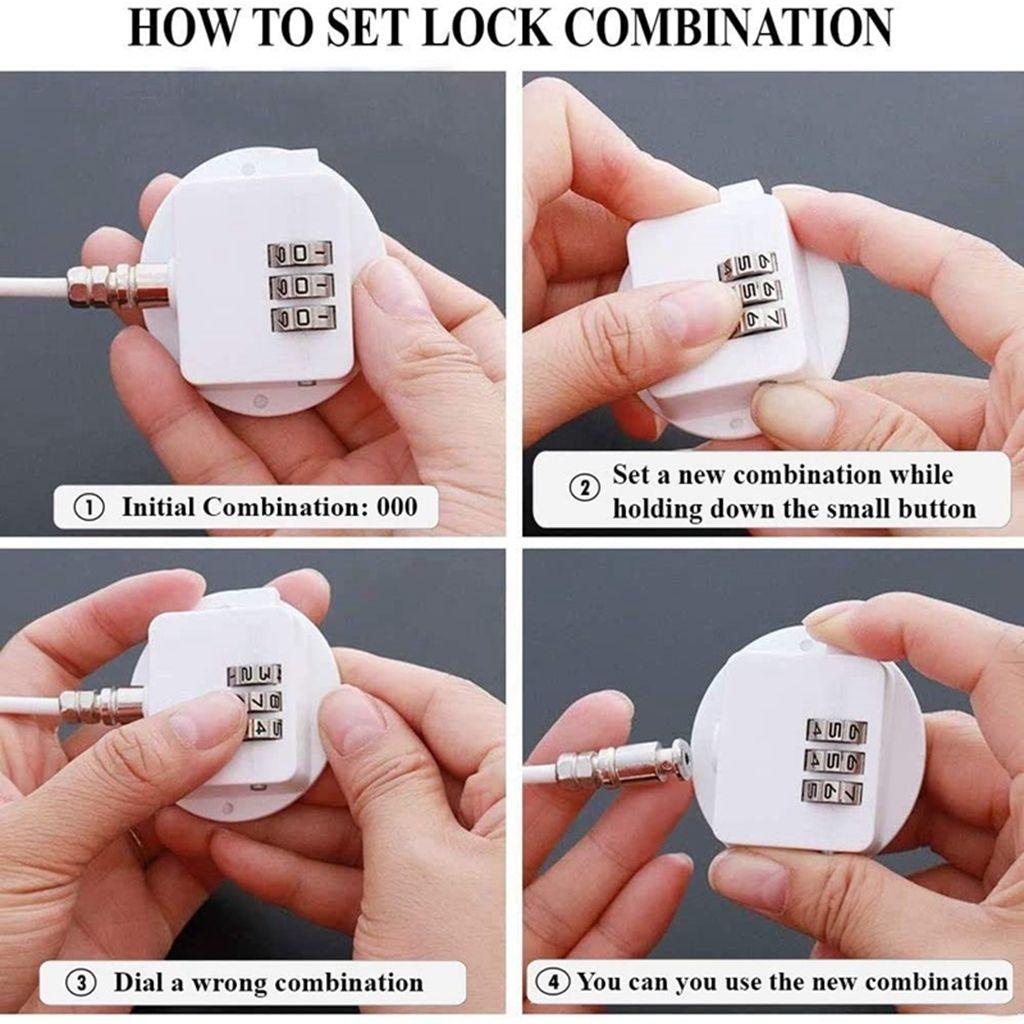 HOW TO SET LOCK COMBINATION

① Initial Combination: 000

② Set a new combination while holding down the small button

③ Dial a wrong combination

④ You can you use the new combination