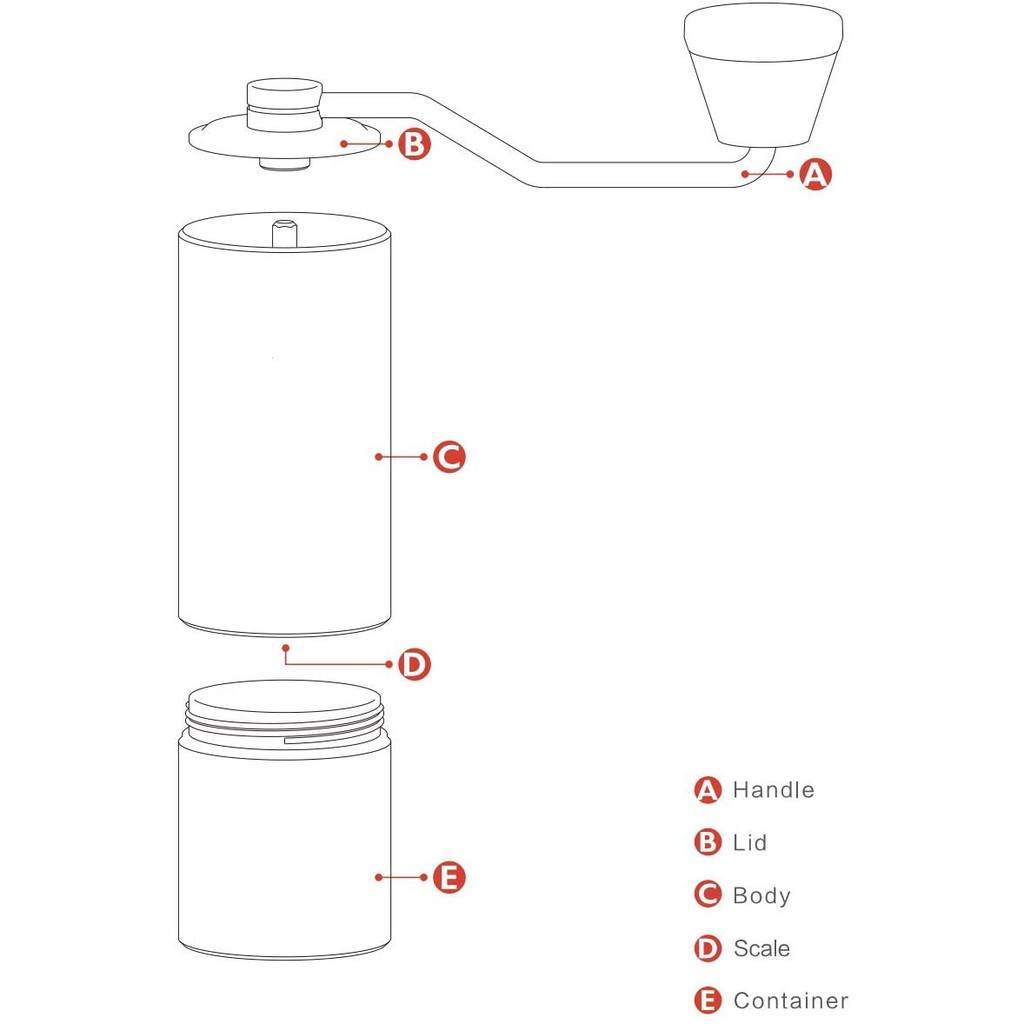 B
A
C
D
E

A Handle
B Lid
C Body
D Scale
E Container