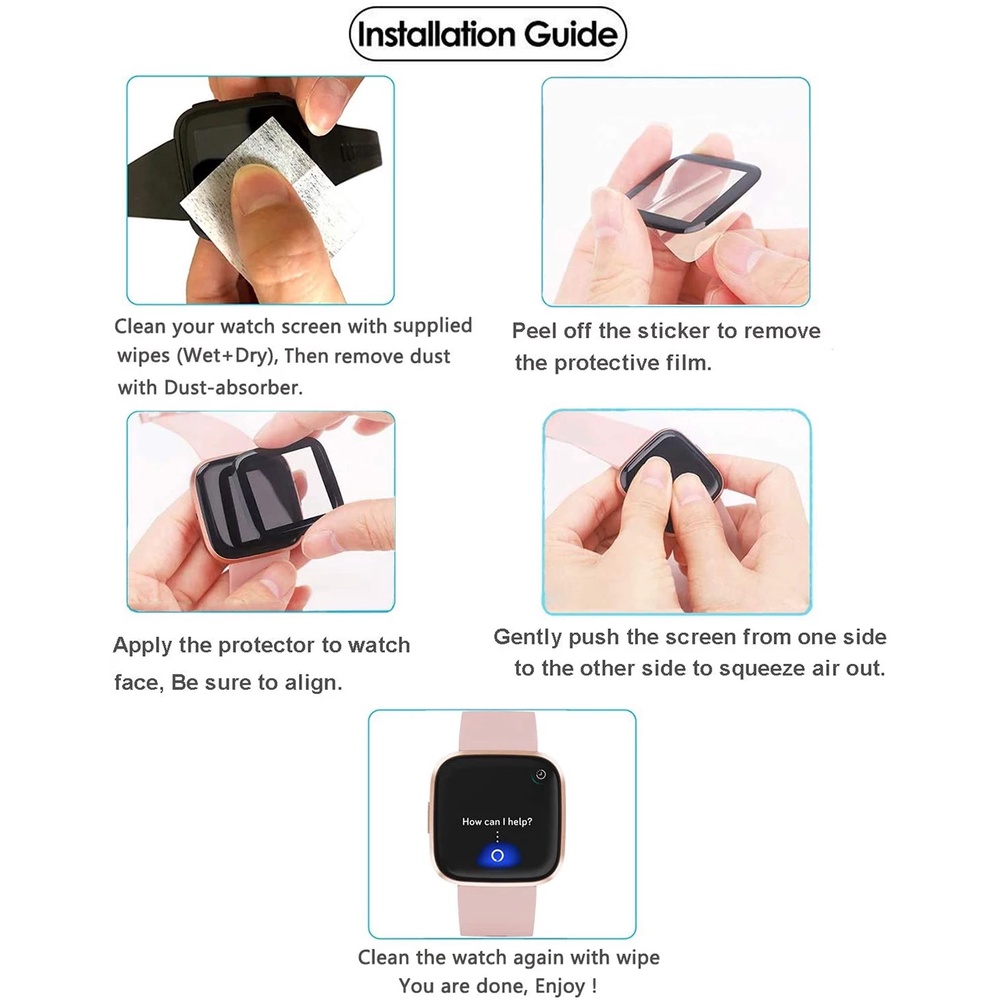 Installation Guide

Clean your watch screen with supplied wipes (Wet+Dry), Then remove dust with Dust-absorber.

Peel off the sticker to remove the protective film.

Apply the protector to watch face, Be sure to align.

Gently push the screen from one side to the other side to squeeze air out.

How can I help?

Clean the watch again with wipe
You are done, Enjoy !