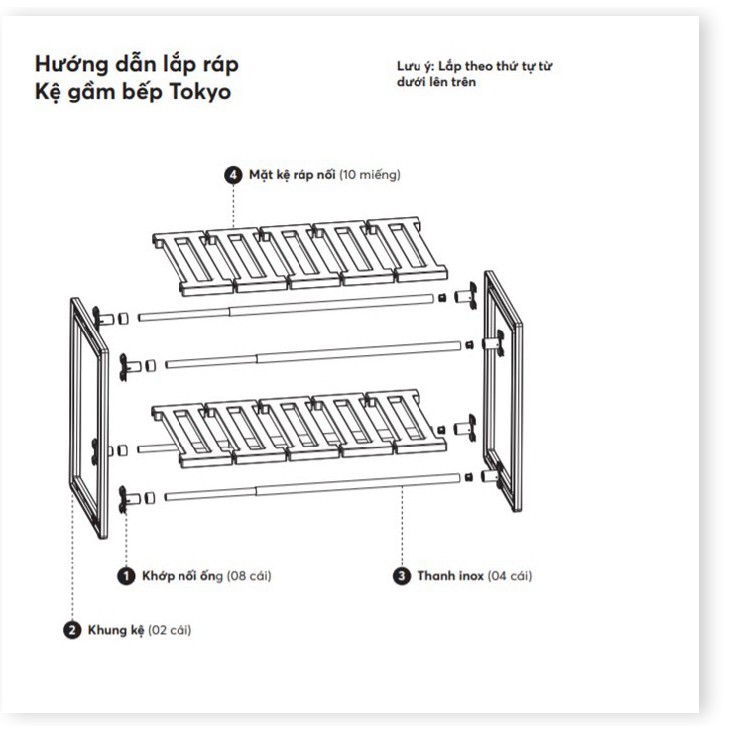 Hướng dẫn lắp ráp
Kệ gầm bếp Tokyo

Lưu ý: Lắp theo thứ tự từ dưới lên trên

4 Mặt kệ ráp nối (10 miếng)

1 Khớp nối ống (08 cái)

3 Thanh inox (04 cái)

2 Khung kệ (02 cái)