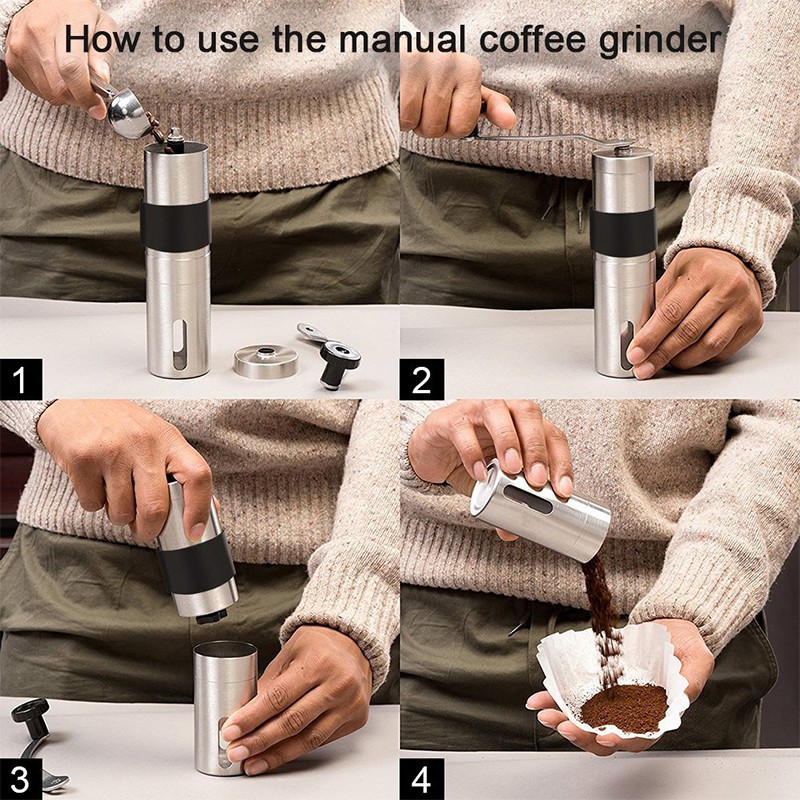 How to use the manual coffee grinder

1

2

3

4