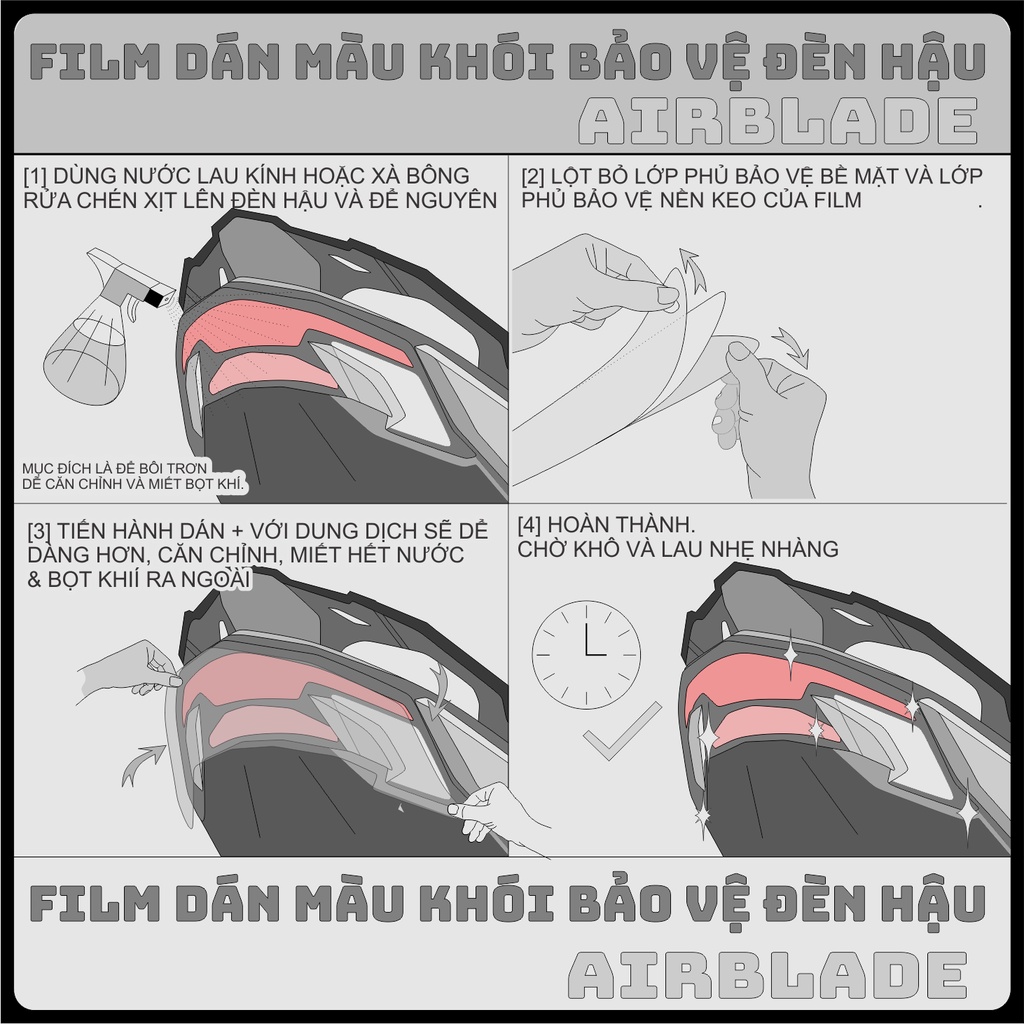 FILM DÁN MÀU KHÓI BẢO VỆ ĐÈN HẬU
AIRBLADE

[1] DÙNG NƯỚC LAU KÍNH HOẶC XÀ BÔNG RỬA CHÉN XỊT LÊN ĐÈN HẬU VÀ ĐỂ NGUYÊN

MỤC ĐÍCH LÀ ĐỂ BÔI TRƠN DỄ CĂN CHỈNH VÀ MIẾT BỌT KHÍ.

[2] LỘT BỎ LỚP PHỦ BẢO VỆ BỀ MẶT VÀ LỚP PHỦ BẢO VỆ NỀN KEO CỦA FILM .

[3] TIẾN HÀNH DÁN + VỚI DUNG DỊCH SẼ DỄ DÀNG HƠN, CĂN CHỈNH, MIẾT HẾT NƯỚC & BỌT KHIÍ RA NGOÀI

[4] HOÀN THÀNH.
CHỜ KHÔ VÀ LAU NHẸ NHÀNG

FILM DÁN MÀU KHÓI BẢO VỆ ĐÈN HẬU
AIRBLADE