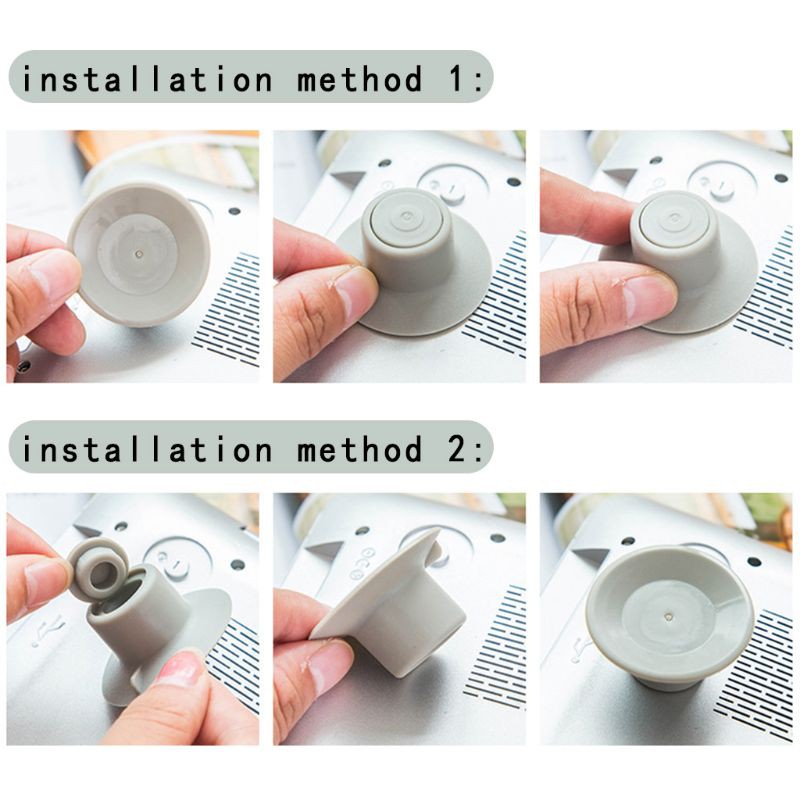 installation method 1:

installation method 2: