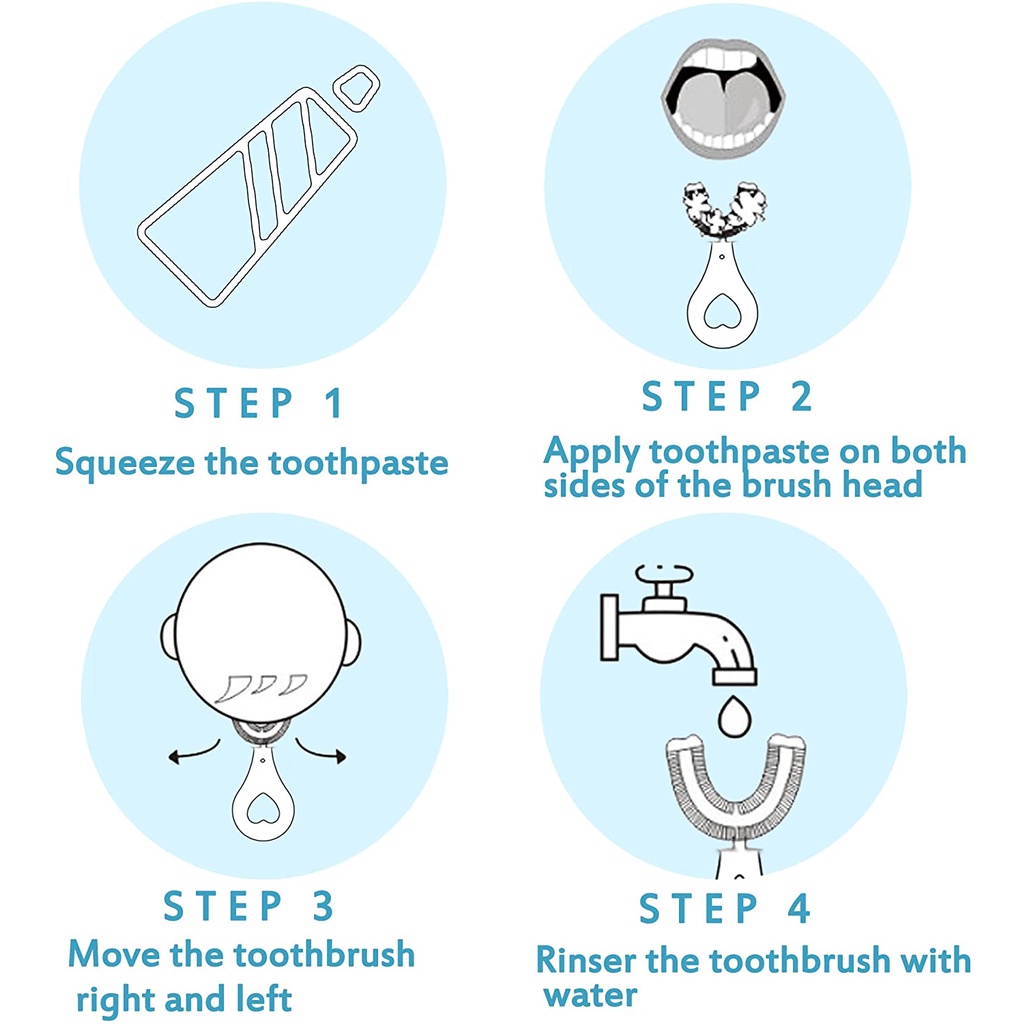 STEP 1
Squeeze the toothpaste

STEP 2
Apply toothpaste on both sides of the brush head

STEP 3
Move the toothbrush right and left

STEP 4
Rinser the toothbrush with water