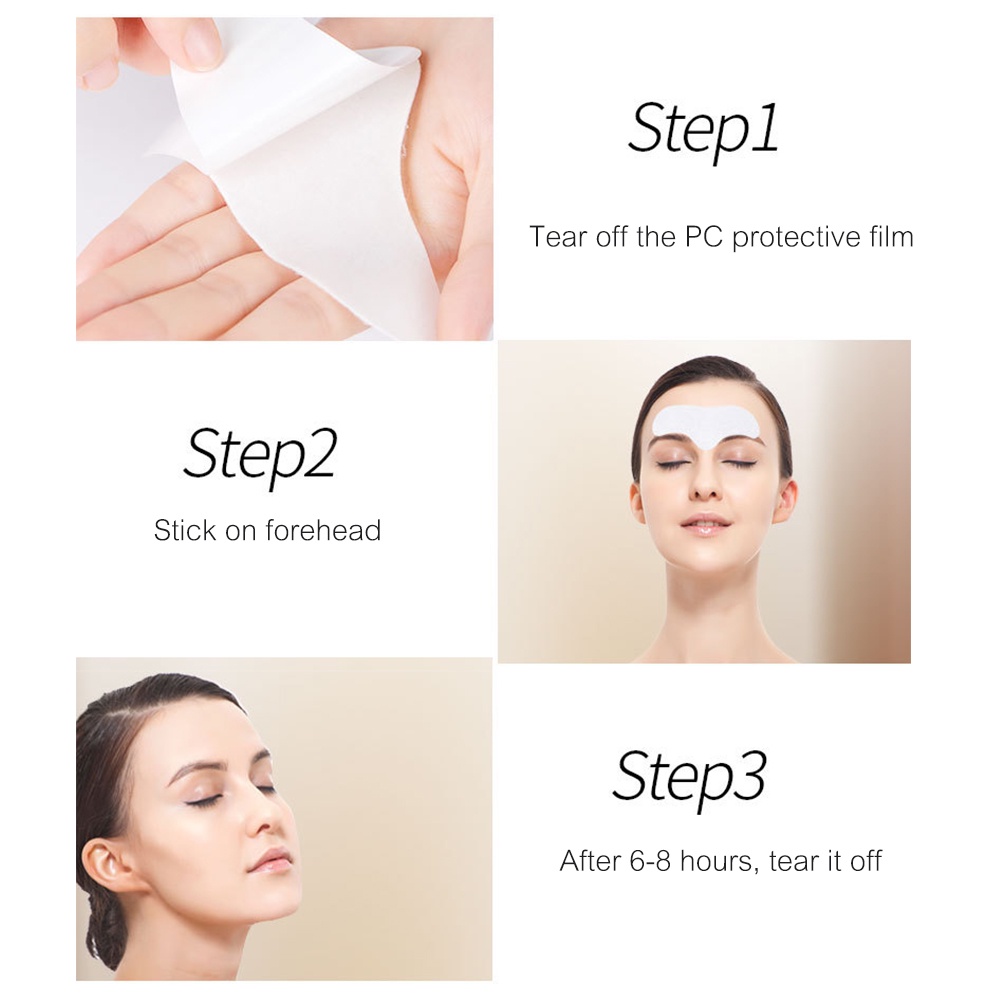 Step1

Tear off the PC protective film

Step2

Stick on forehead

Step3

After 6-8 hours, tear it off