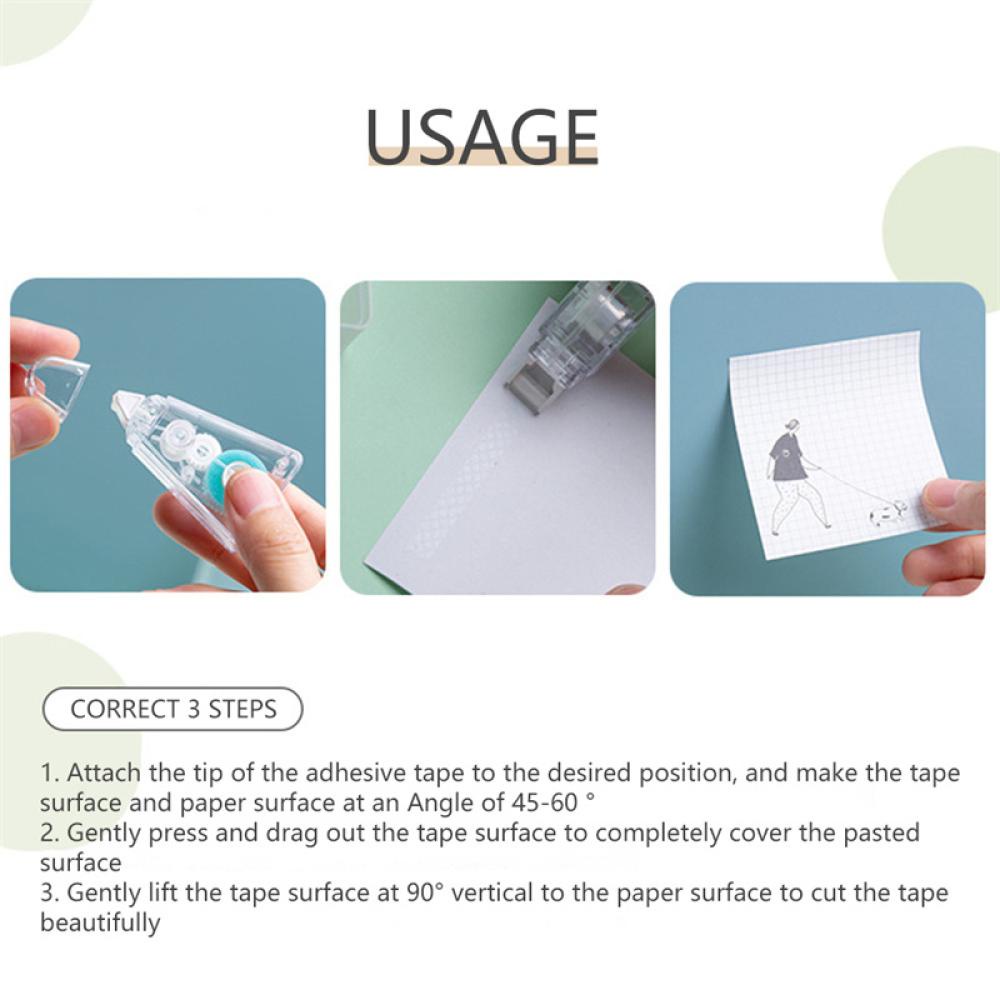 USAGE

CORRECT 3 STEPS

1. Attach the tip of the adhesive tape to the desired position, and make the tape surface and paper surface at an Angle of 45-60 °
2. Gently press and drag out the tape surface to completely cover the pasted surface
3. Gently lift the tape surface at 90° vertical to the paper surface to cut the tape beautifully