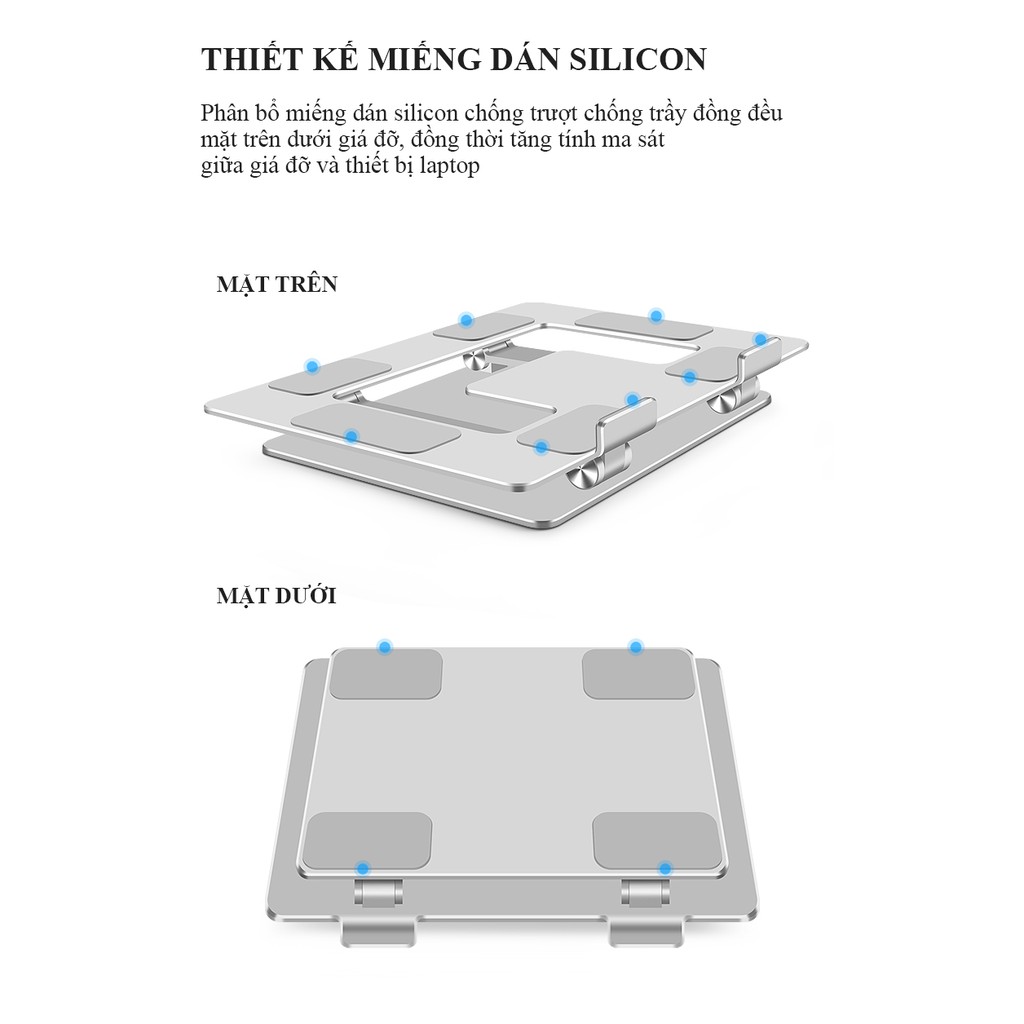 THIẾT KẾ MIẾNG DÁN SILICON

Phân bổ miếng dán silicon chống trượt chống trầy đồng đều mặt trên dưới giá đỡ, đồng thời tăng tính ma sát giữa giá đỡ và thiết bị laptop

MẶT TRÊN

MẶT DƯỚI