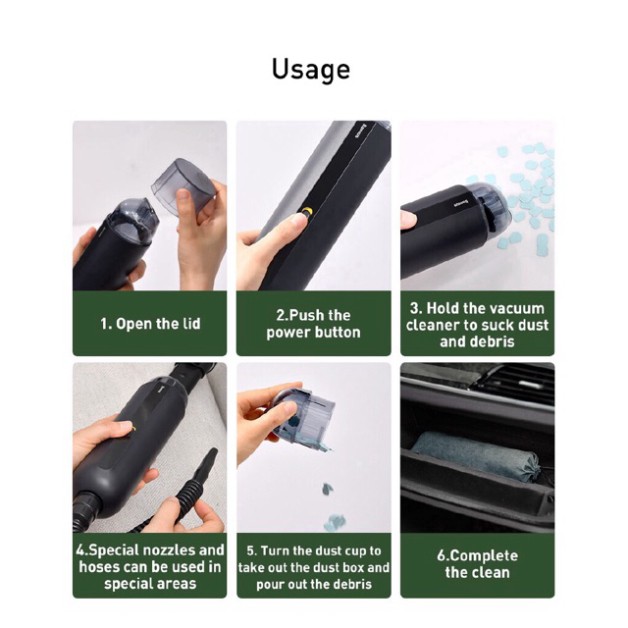 Usage

1. Open the lid

2.Push the power button

3. Hold the vacuum cleaner to suck dust and debris

4.Special nozzles and hoses can be used in special areas

5. Turn the dust cup to take out the dust box and pour out the debris

6.Complete the clean