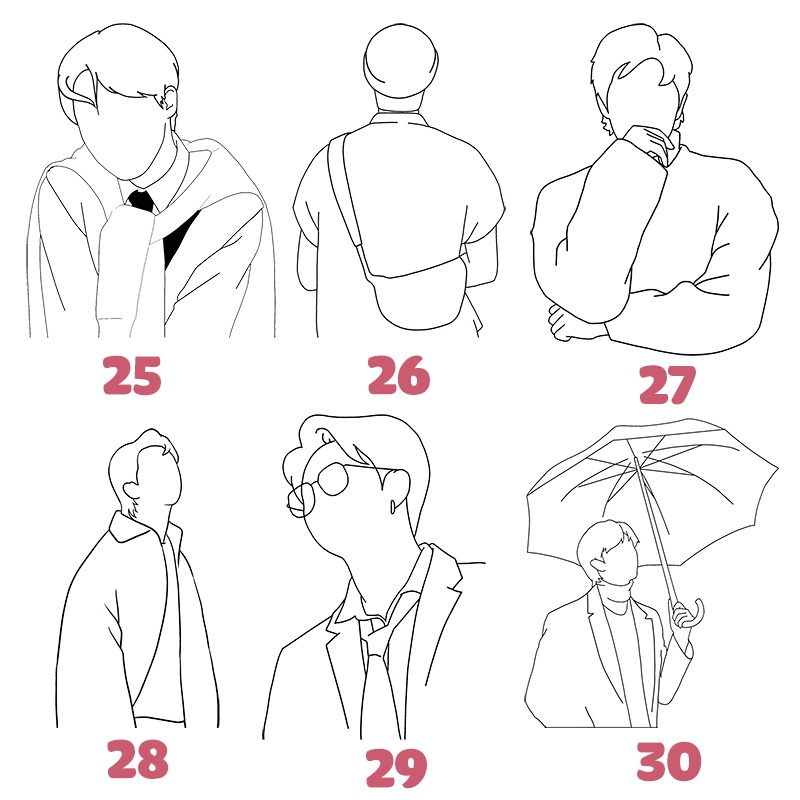 25

26

27

28

29

30