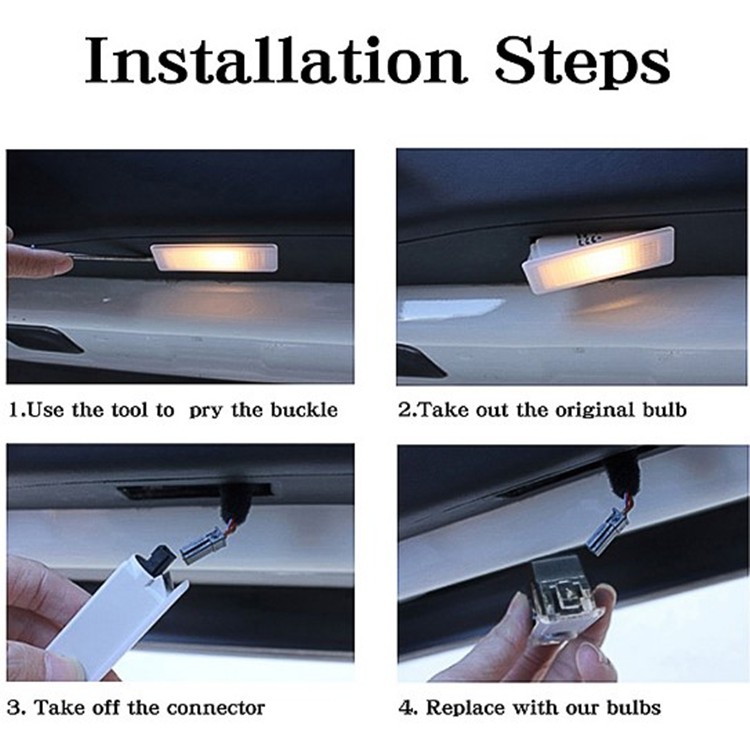 Installation Steps

1.Use the tool to pry the buckle

2.Take out the original bulb

3. Take off the connector

4. Replace with our bulbs