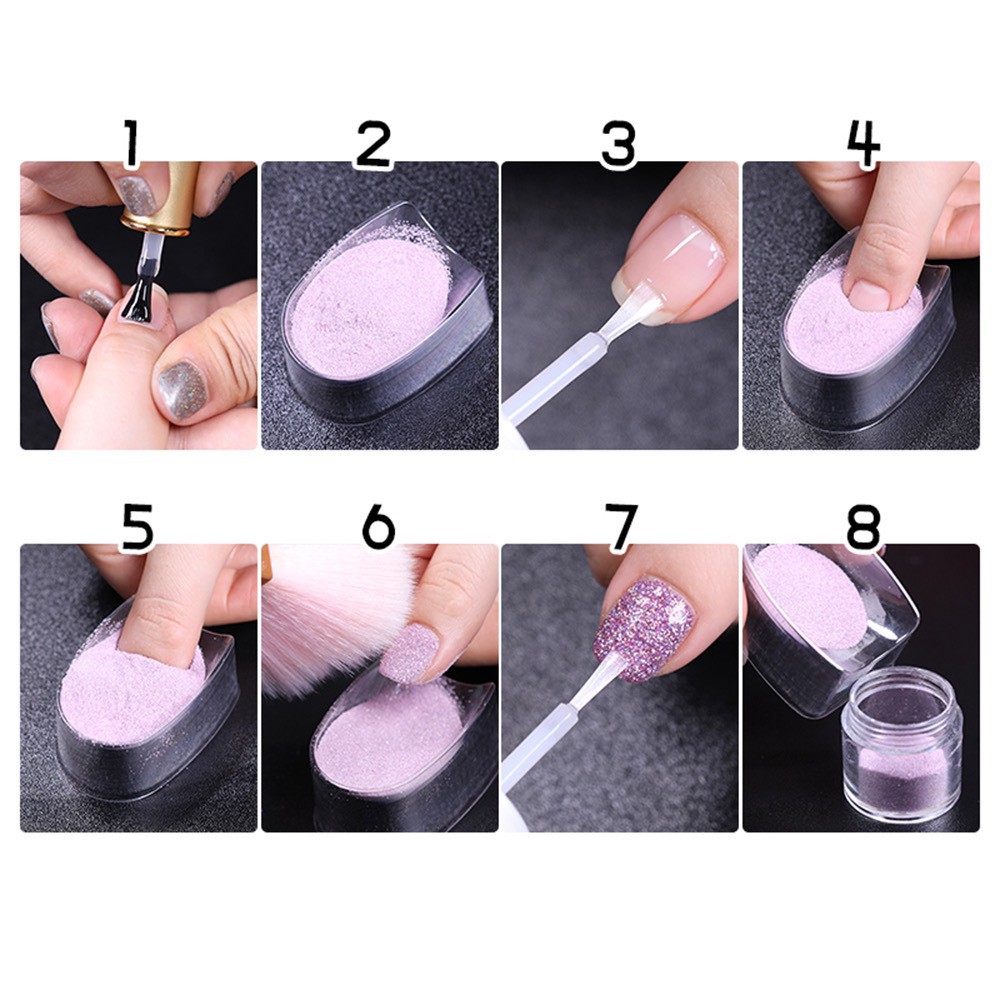 1 2 3 4

5 6 7 8