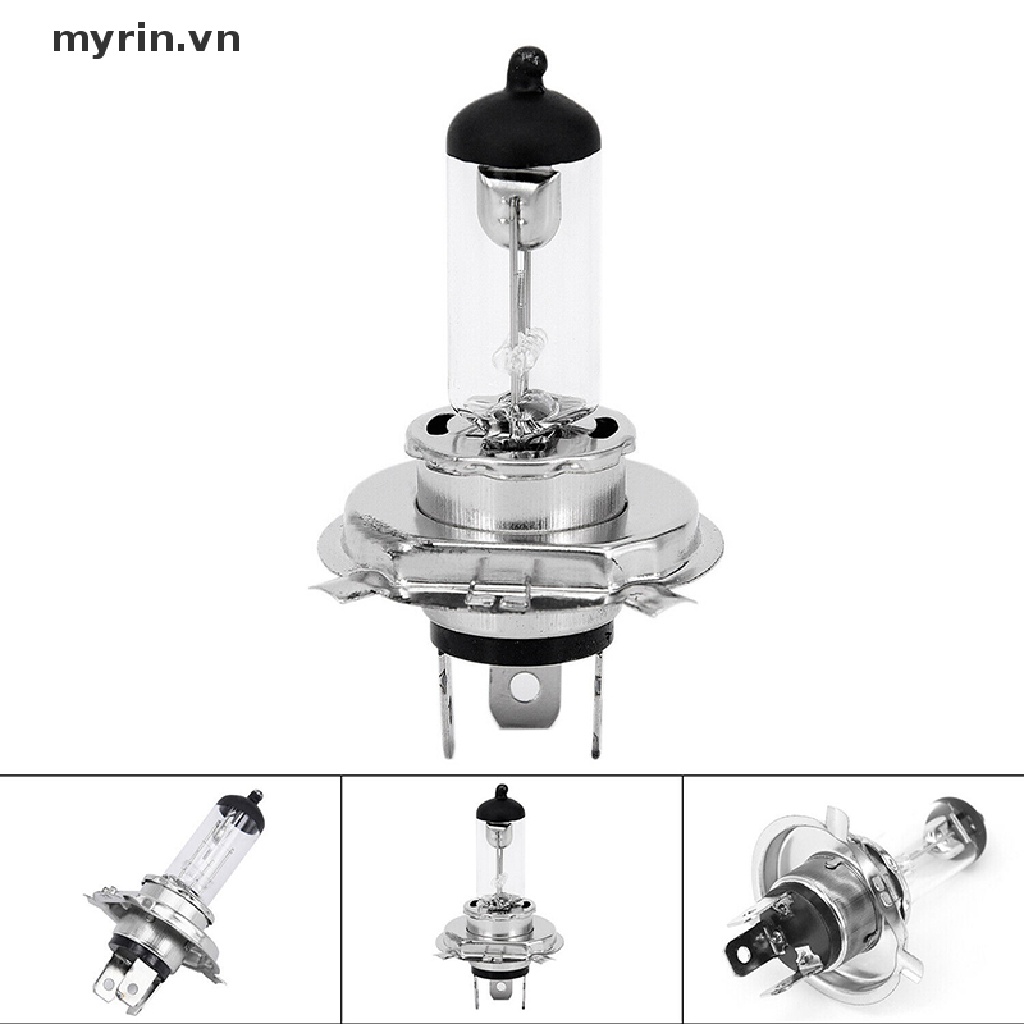 myrin.vn