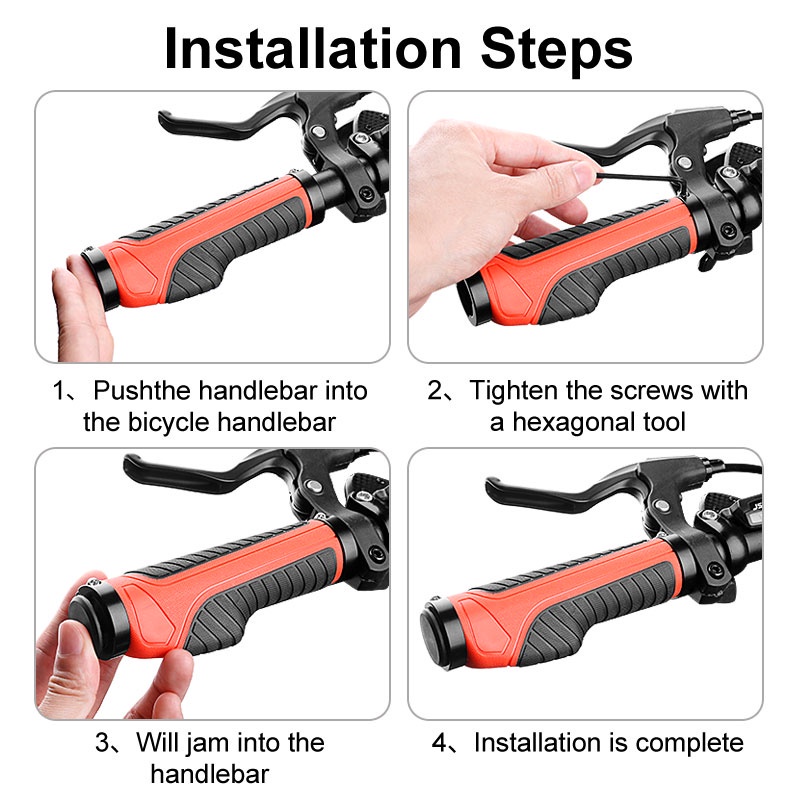 Installation Steps

1、Pushthe handlebar into the bicycle handlebar

2、Tighten the screws with a hexagonal tool

3、Will jam into the handlebar

4、Installation is complete