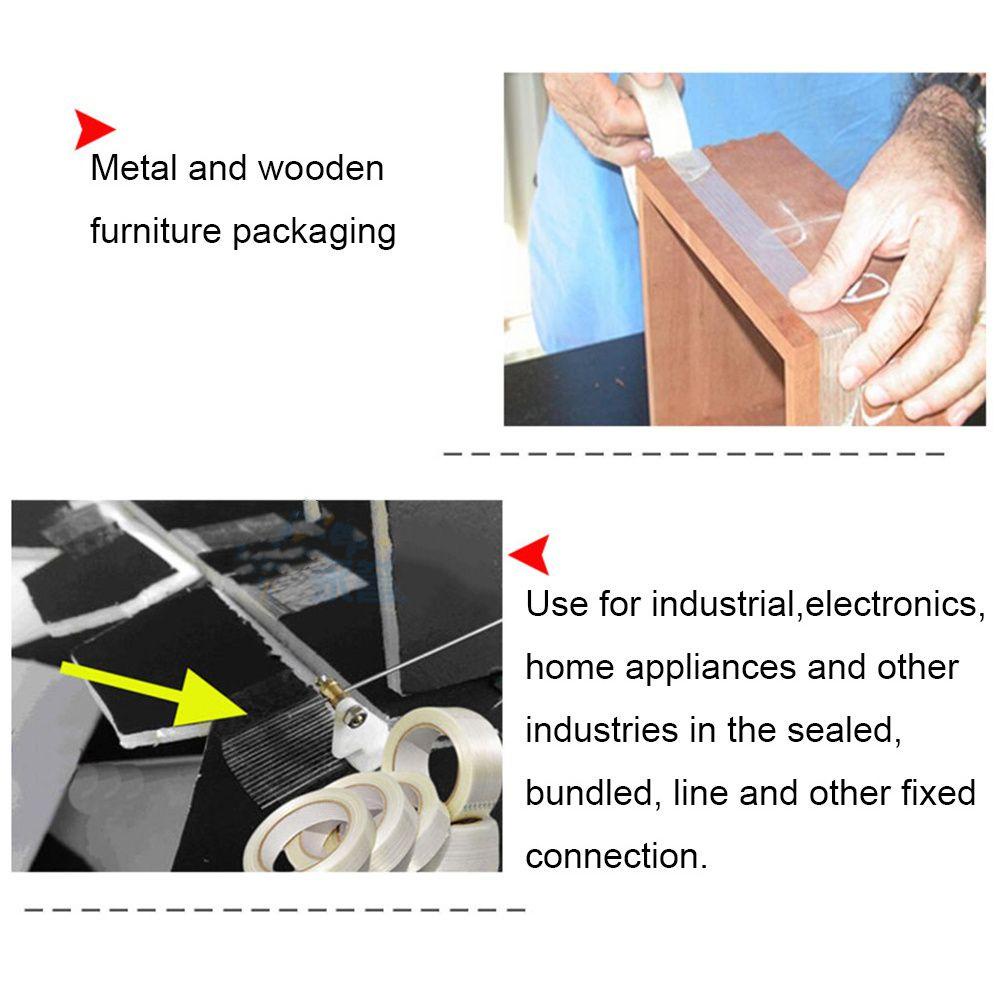 Metal and wooden furniture packaging

Use for industrial,electronics, home appliances and other industries in the sealed, bundled, line and other fixed connection.