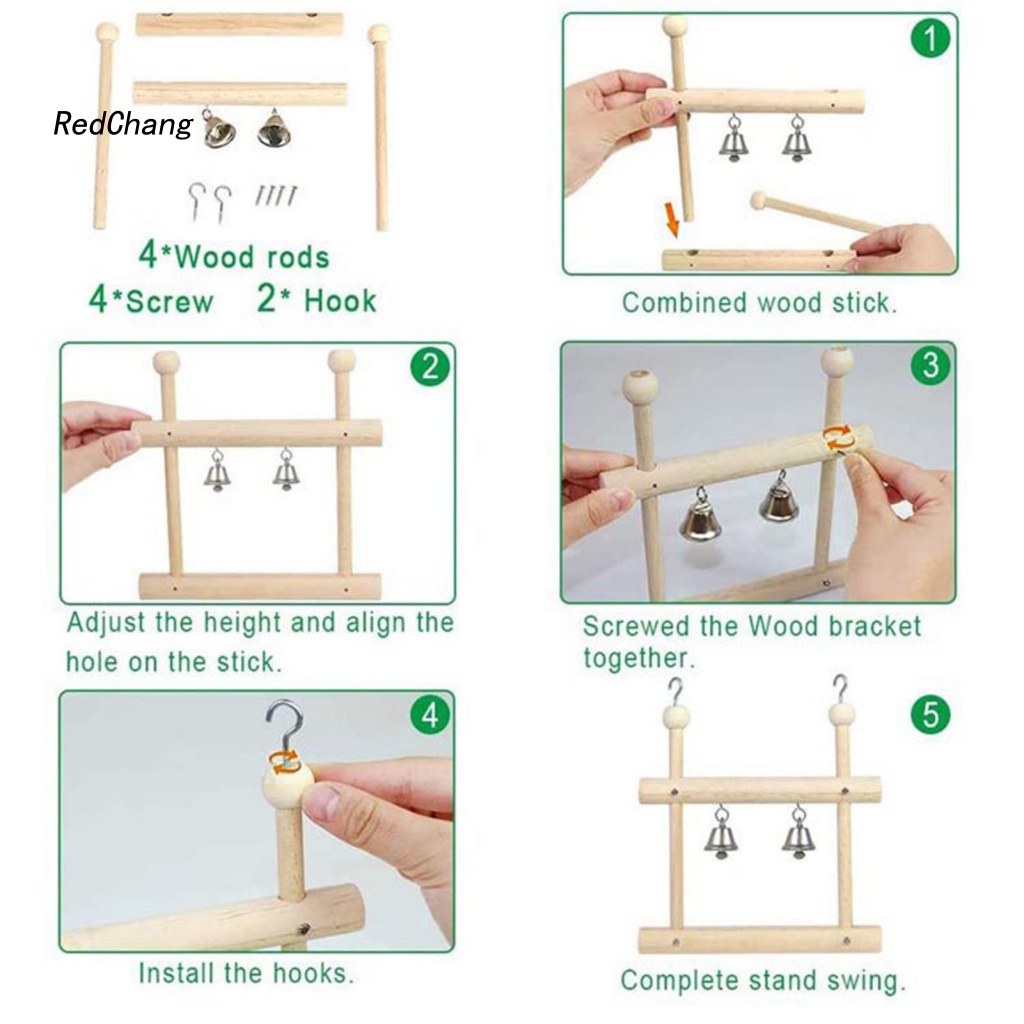 RedChang

4*Wood rods
4*Screw 2* Hook

1

Combined wood stick.

2

Adjust the height and align the hole on the stick.

3

Screwed the Wood bracket together.

4

Install the hooks.

5

Complete stand swing.