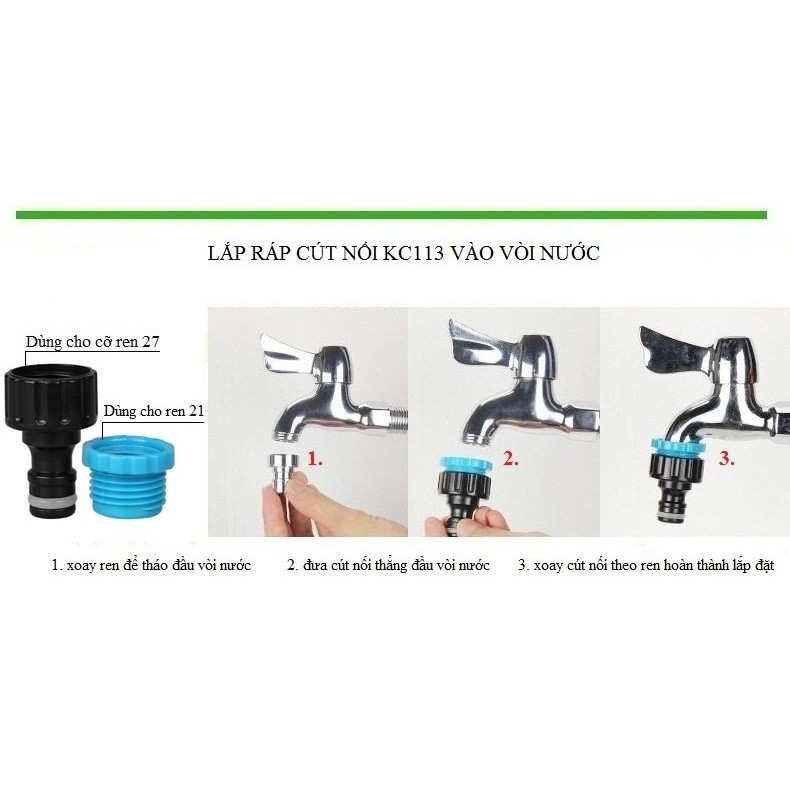 LẮP RÁP CÚT NỐI KC113 VÀO VÒI NƯỚC

Dùng cho cỡ ren 27

Dùng cho ren 21

1.

2.

3.

1. xoay ren để tháo đầu vòi nước

2. đưa cút nối thẳng đầu vòi nước

3. xoay cút nối theo ren hoàn thành lắp đặt