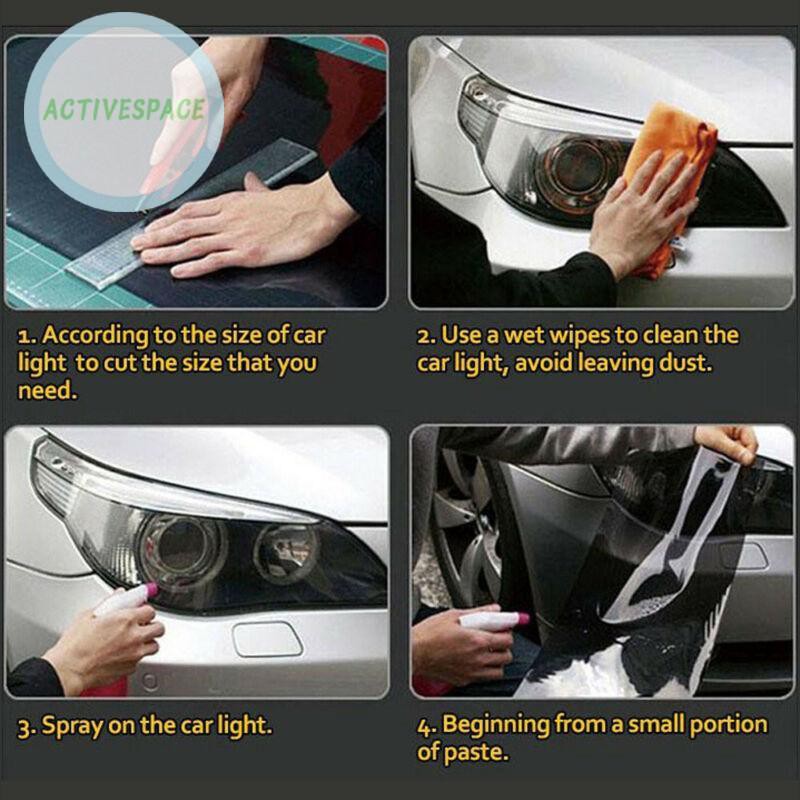 ACTIVESPACE

1. According to the size of car light to cut the size that you need.

2. Use a wet wipes to clean the car light, avoid leaving dust.

3. Spray on the car light.

4. Beginning from a small portion of paste.