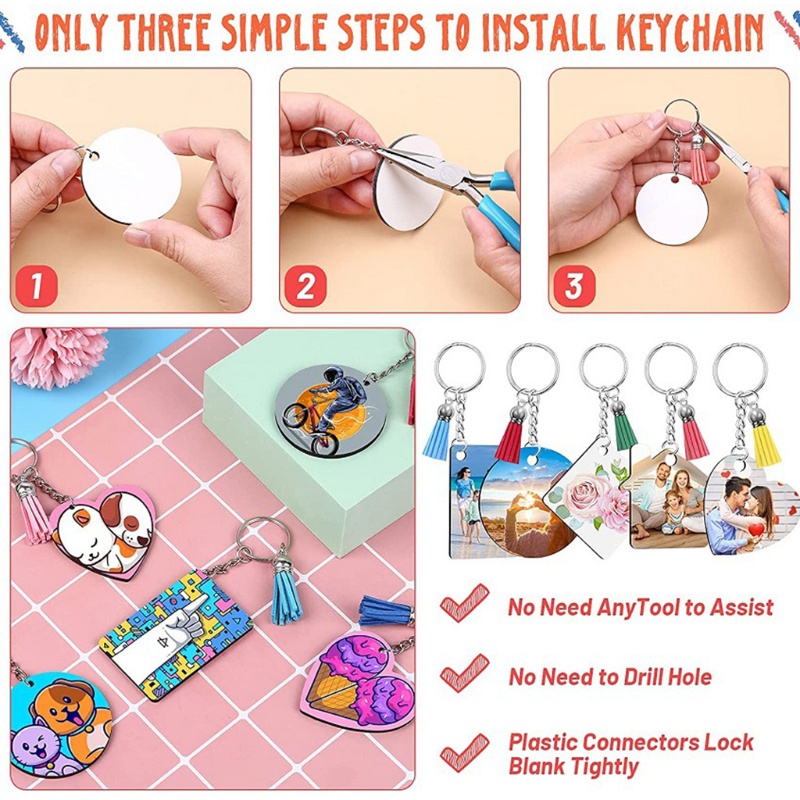 ONLY THREE SIMPLE STEPS TO INSTALL KEYCHAIN

1

2

3

No Need AnyTool to Assist

No Need to Drill Hole

Plastic Connectors Lock Blank Tightly