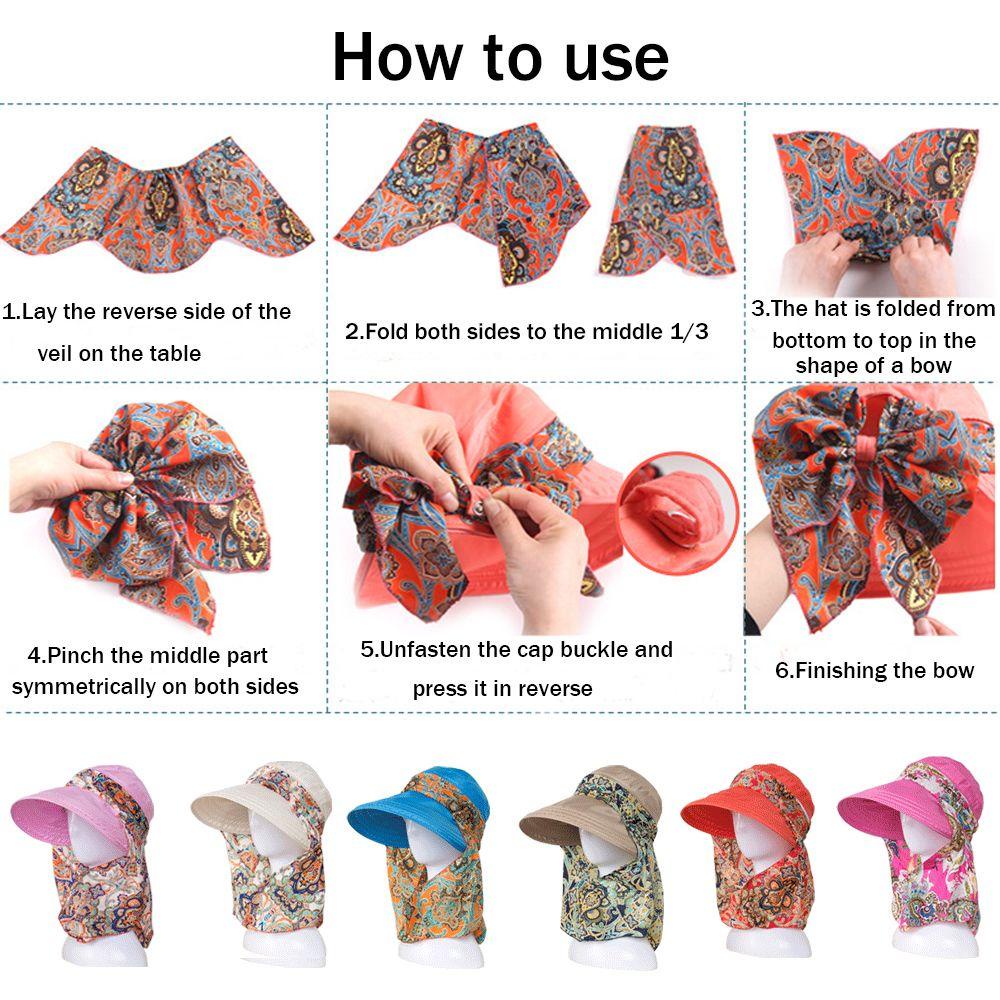 How to use

1.Lay the reverse side of the veil on the table

2.Fold both sides to the middle 1/3

3.The hat is folded from bottom to top in the shape of a bow

4.Pinch the middle part symmetrically on both sides

5.Unfasten the cap buckle and press it in reverse

6.Finishing the bow